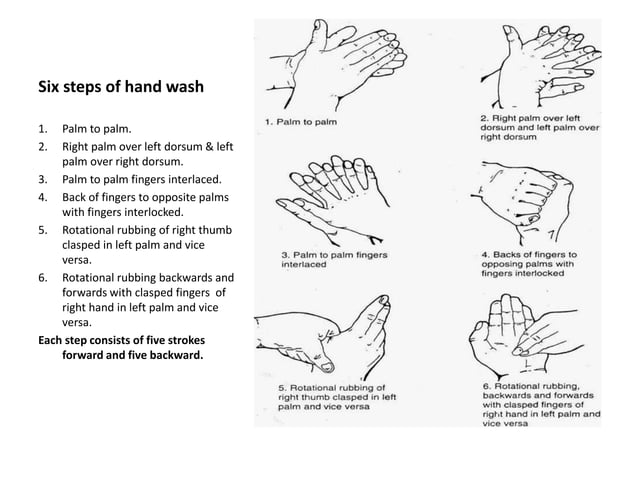 Six steps of hand wash

1. Palm to palm.
2. Right palm over left dorsum & left palm over right dorsum.
3. Palm to palm fingers interlaced.
4. Back of fingers to opposite palms with fingers interlocked.
5. Rotational rubbing of right thumb clasped in left palm and vice versa.
6. Rotational rubbing backwards and forwards with clasped fingers of right hand in left palm and vice versa.

Each step consists of five strokes forward and five backward.

1. Palm to palm

2. Right palm over left dorsum and left palm over right dorsum

3. Palm to palm fingers interlaced

4. Backs of fingers to opposing palms with fingers interlocked

5. Rotational rubbing of right thumb clasped in left palm and vice versa

6. Rotational rubbing, backwards and forwards with clasped fingers of right hand in left palm and vice versa