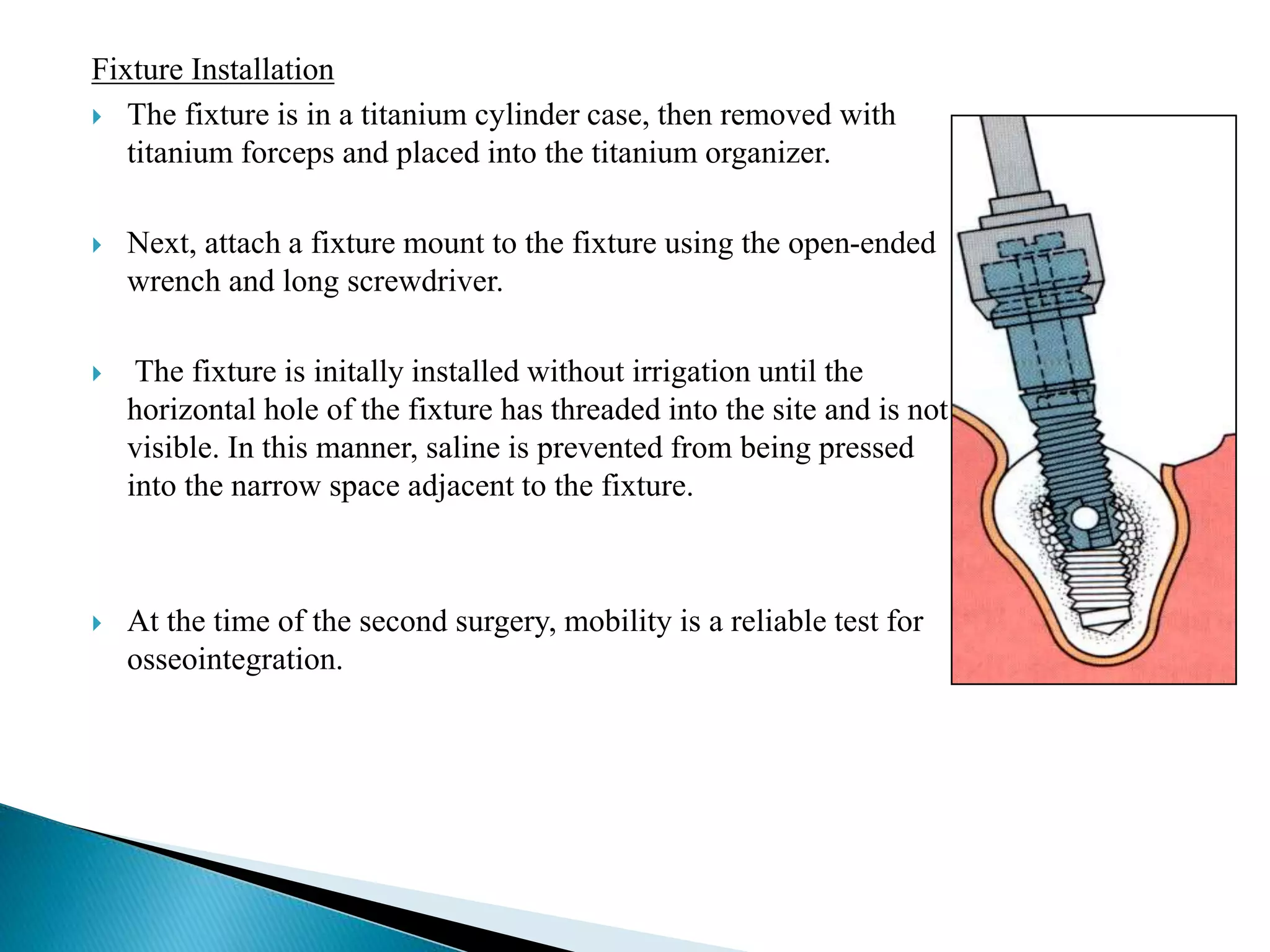 Fixture Installation

The fixture is in a titanium cylinder case, then removed with titanium forceps and placed into the titanium organizer.

Next, attach a fixture mount to the fixture using the open-ended wrench and long screwdriver.

The fixture is initally installed without irrigation until the horizontal hole of the fixture has threaded into the site and is not visible. In this manner, saline is prevented from being pressed into the narrow space adjacent to the fixture.

At the time of the second surgery, mobility is a reliable test for osseointegration.