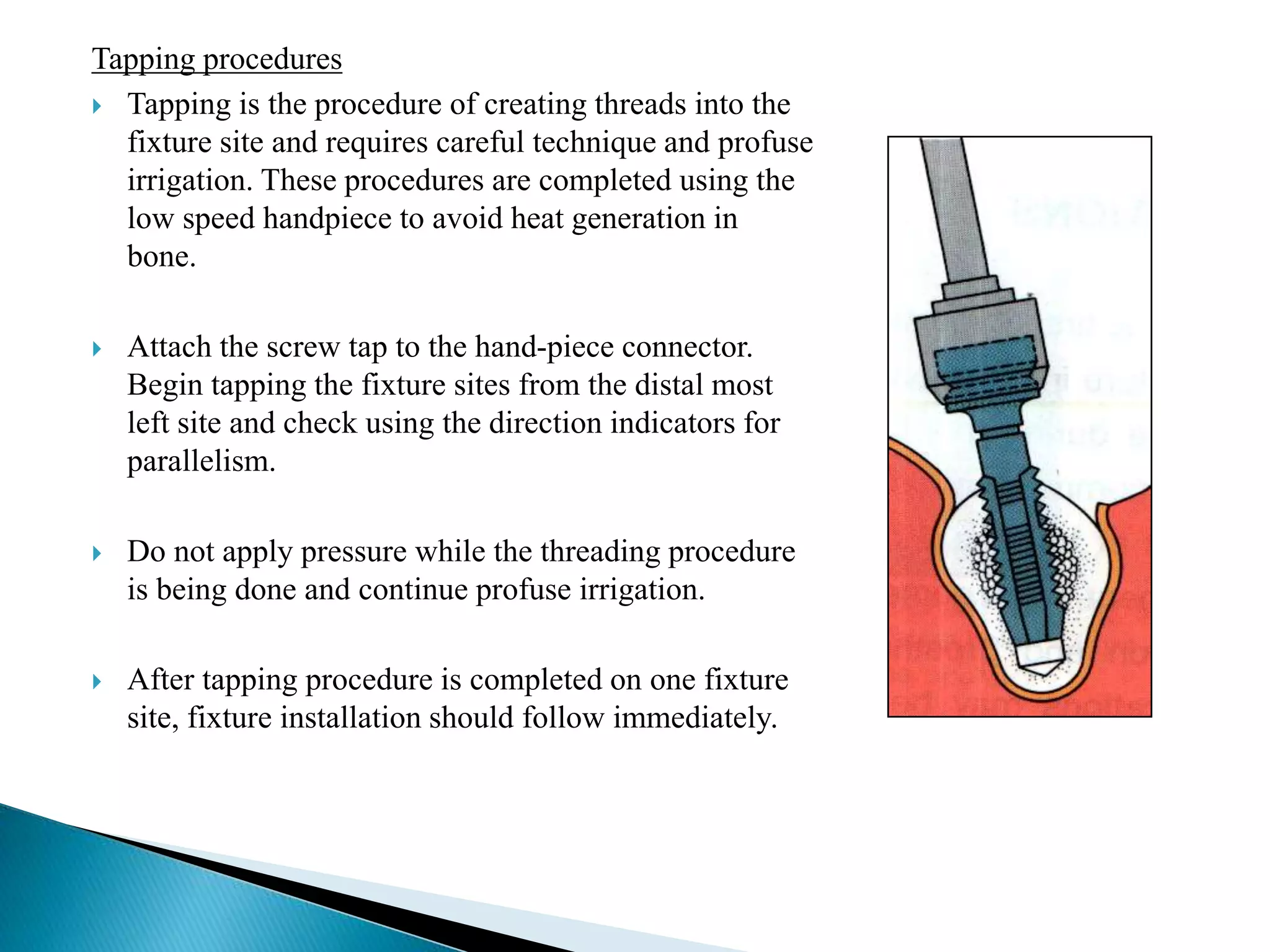 Tapping procedures

Tapping is the procedure of creating threads into the fixture site and requires careful technique and profuse irrigation. These procedures are completed using the low speed handpiece to avoid heat generation in bone.

Attach the screw tap to the hand-piece connector. Begin tapping the fixture sites from the distal most left site and check using the direction indicators for parallelism.

Do not apply pressure while the threading procedure is being done and continue profuse irrigation.

After tapping procedure is completed on one fixture site, fixture installation should follow immediately.