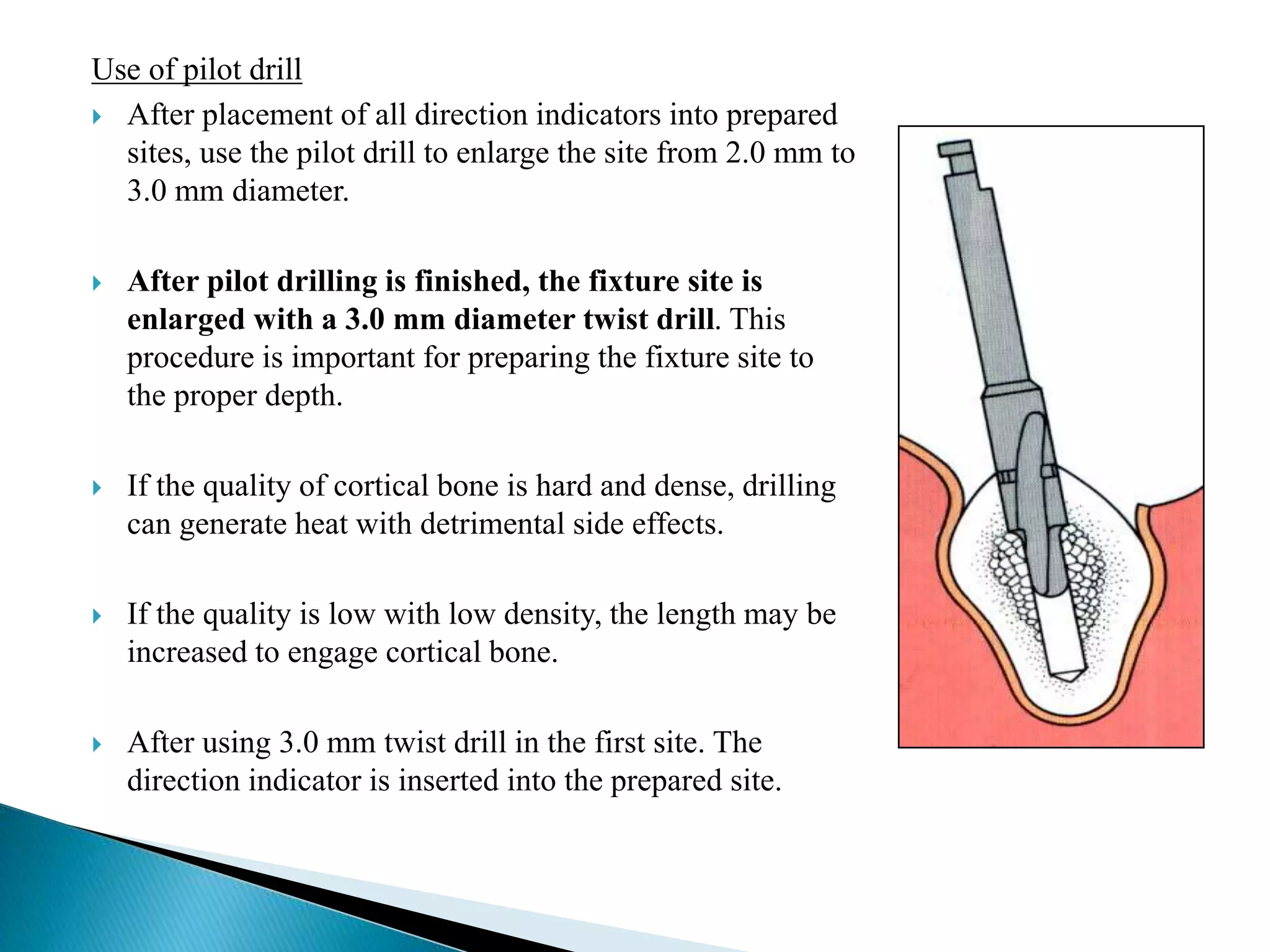 Use of pilot drill

After placement of all direction indicators into prepared sites, use the pilot drill to enlarge the site from 2.0 mm to 3.0 mm diameter.

After pilot drilling is finished, the fixture site is enlarged with a 3.0 mm diameter twist drill. This procedure is important for preparing the fixture site to the proper depth.

If the quality of cortical bone is hard and dense, drilling can generate heat with detrimental side effects.

If the quality is low with low density, the length may be increased to engage cortical bone.

After using 3.0 mm twist drill in the first site. The direction indicator is inserted into the prepared site.