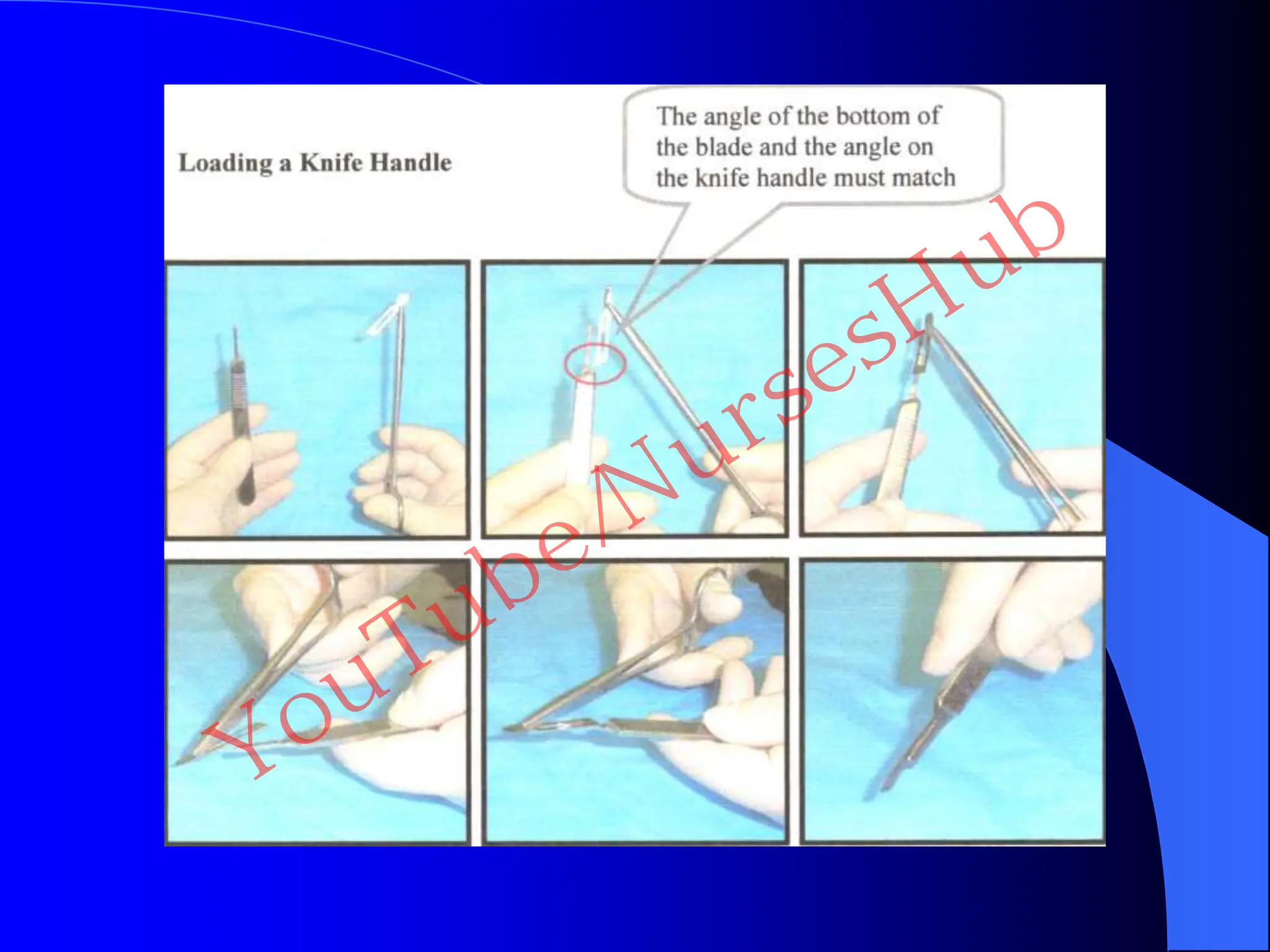 Loading a Knife Handle

The angle of the bottom of the blade and the angle on the knife handle must match

YouTube/NursesHub