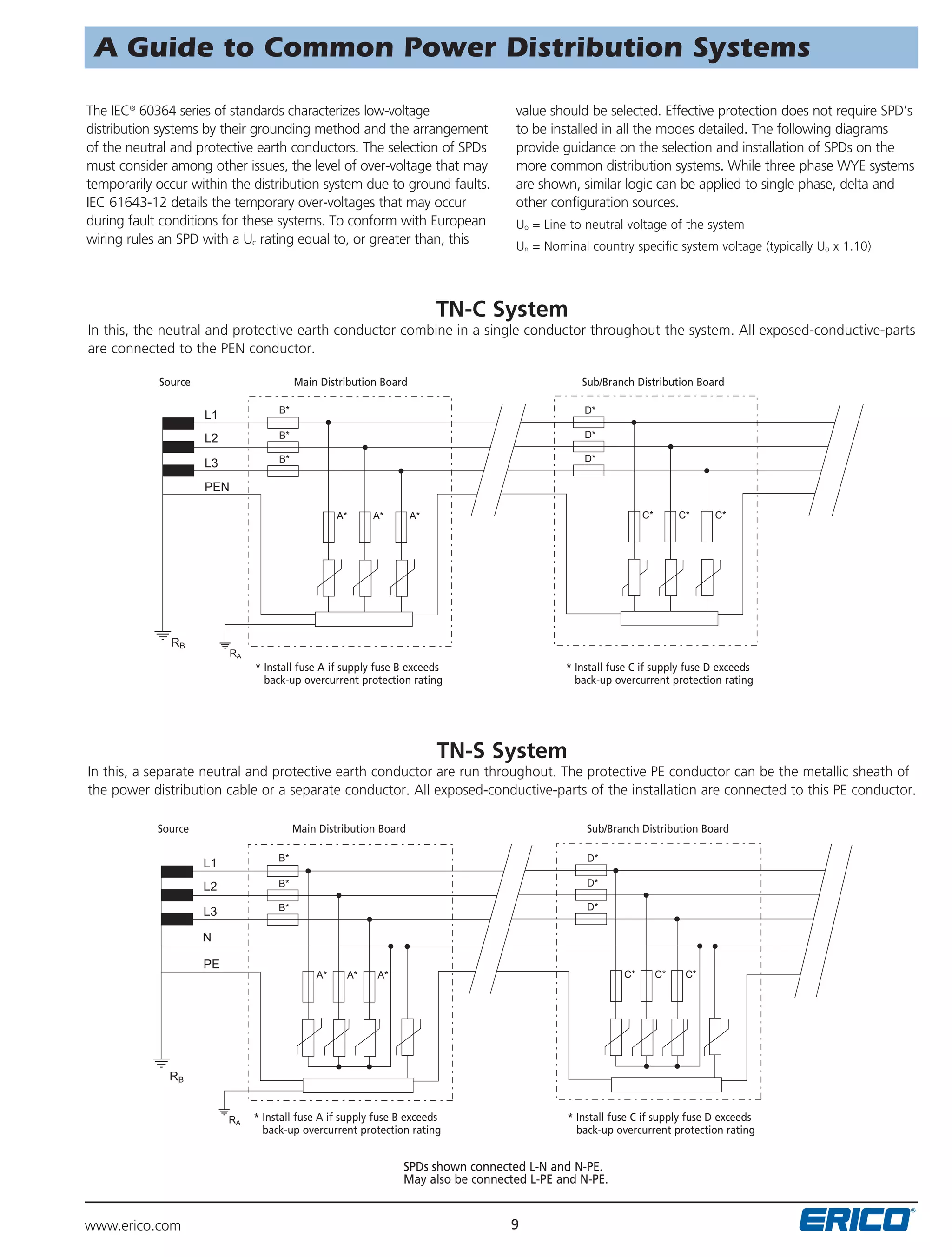 A Guide to Common Power Distribution Systems

The IEC® 60364 series of standards characterizes low-voltage distribution systems by their grounding method and the arrangement of the neutral and protective earth conductors. The selection of SPDs must consider among other issues, the level of over-voltage that may temporarily occur within the distribution system due to ground faults. IEC 61643-12 details the temporary over-voltages that may occur during fault conditions for these systems. To conform with European wiring rules an SPD with a $U_c$ rating equal to, or greater than, this value should be selected. Effective protection does not require SPD's to be installed in all the modes detailed. The following diagrams provide guidance on the selection and installation of SPDs on the more common distribution systems. While three phase WYE systems are shown, similar logic can be applied to single phase, delta and other configuration sources.

$U_o$ = Line to neutral voltage of the system

$U_n$ = Nominal country specific system voltage (typically $U_o$ x 1.10)

TN-C System

In this, the neutral and protective earth conductor combine in a single conductor throughout the system. All exposed-conductive-parts are connected to the PEN conductor.

Source

Main Distribution Board

Sub/Branch Distribution Board

L1

L2

L3

PEN

B*

B*

B*

A*

A*

A*

D*

D*

D*

C*

C*

C*

$R_B$

$R_A$

* Install fuse A if supply fuse B exceeds back-up overcurrent protection rating

* Install fuse C if supply fuse D exceeds back-up overcurrent protection rating

TN-S System

In this, a separate neutral and protective earth conductor are run throughout. The protective PE conductor can be the metallic sheath of the power distribution cable or a separate conductor. All exposed-conductive-parts of the installation are connected to this PE conductor.

Source

Main Distribution Board

Sub/Branch Distribution Board

L1

L2

L3

N

PE

B*

B*

B*

A*

A*

A*

D*

D*

D*

C*

C*

C*

$R_B$

$R_A$

* Install fuse A if supply fuse B exceeds back-up overcurrent protection rating

* Install fuse C if supply fuse D exceeds back-up overcurrent protection rating

SPDs shown connected L-N and N-PE.
May also be connected L-PE and N-PE.

www.erico.com

9

ERICO®