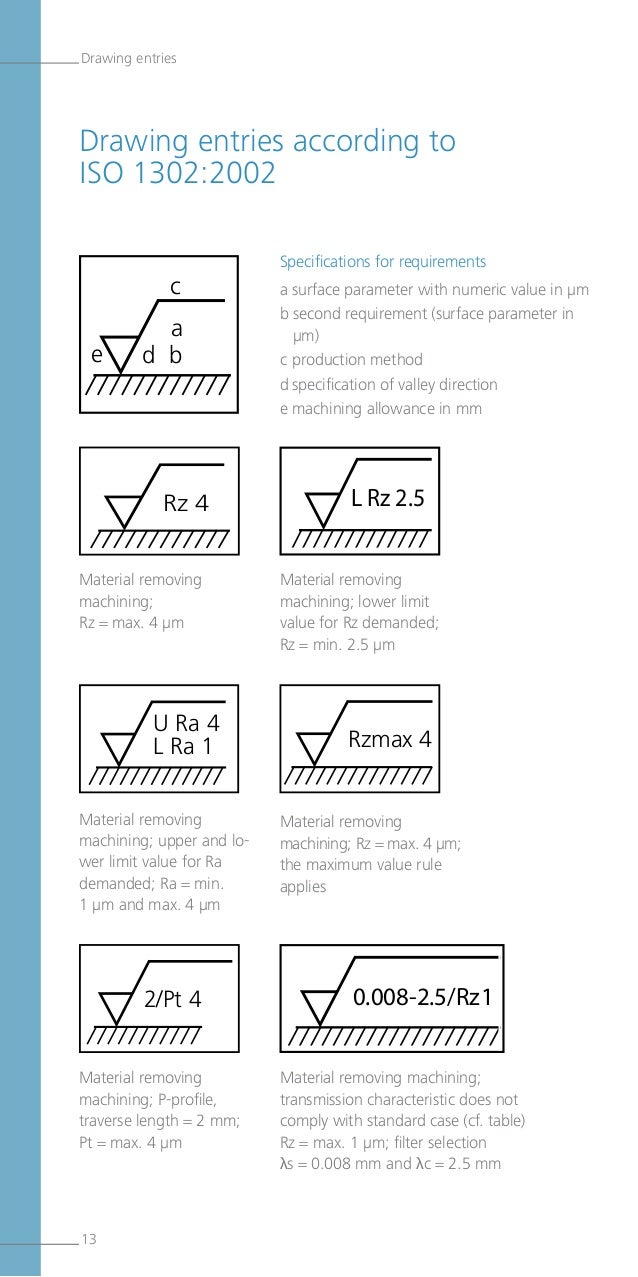 Drawing entries

Drawing entries according to ISO 1302:2002

c
a
e d b

Specifications for requirements
a surface parameter with numeric value in µm
b second requirement (surface parameter in µm)
c production method
d specification of valley direction
e machining allowance in mm

Rz 4

Material removing machining; Rz = max. 4 µm

L Rz 2.5

Material removing machining; lower limit value for Rz demanded; Rz = min. 2.5 µm

U Ra 4
L Ra 1

Material removing machining; upper and lower limit value for Ra demanded; Ra = min. 1 µm and max. 4 µm

Rzmax 4

Material removing machining; Rz = max. 4 µm; the maximum value rule applies

2/Pt 4

Material removing machining; P-profile, traverse length = 2 mm; Pt = max. 4 µm

0.008-2.5/Rz1

Material removing machining; transmission characteristic does not comply with standard case (cf. table) Rz = max. 1 µm; filter selection λs = 0.008 mm and λc = 2.5 mm

13