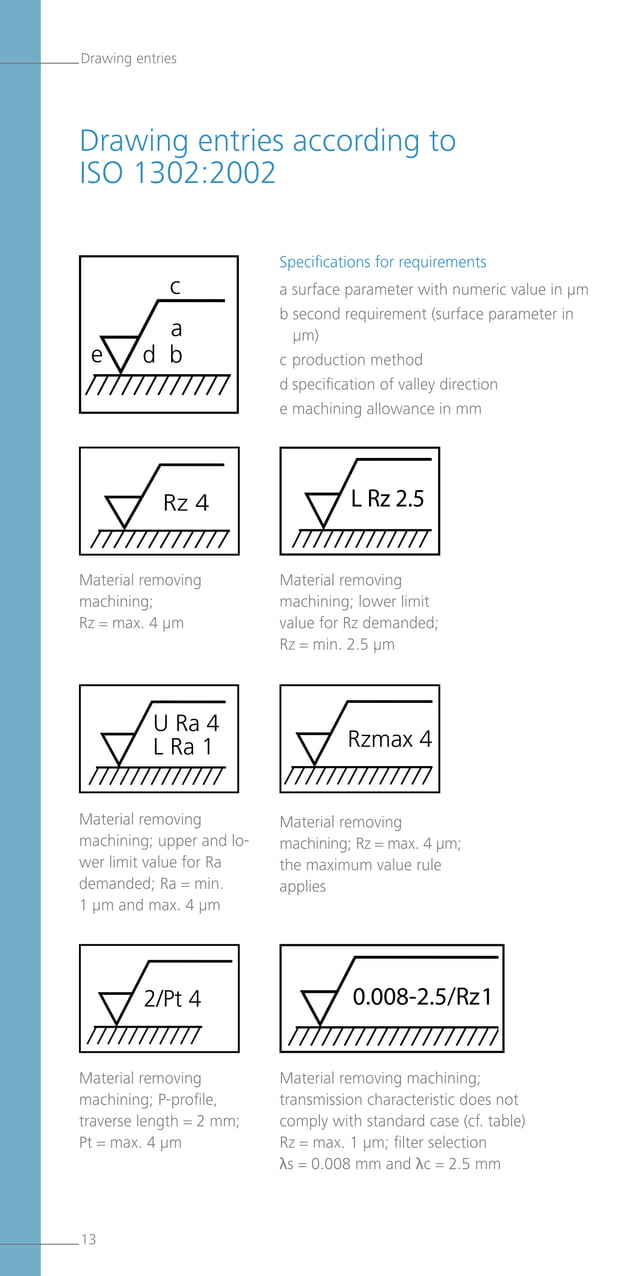 Drawing entries

Drawing entries according to ISO 1302:2002

c
a
e d b

Specifications for requirements

a surface parameter with numeric value in µm
b second requirement (surface parameter in µm)
c production method
d specification of valley direction
e machining allowance in mm

Rz 4

Material removing machining; Rz = max. 4 µm

L Rz 2.5

Material removing machining; lower limit value for Rz demanded; Rz = min. 2.5 µm

U Ra 4
L Ra 1

Material removing machining; upper and lower limit value for Ra demanded; Ra = min. 1 µm and max. 4 µm

Rzmax 4

Material removing machining; Rz = max. 4 µm; the maximum value rule applies

2/Pt 4

Material removing machining; P-profile, traverse length = 2 mm; Pt = max. 4 µm

0.008-2.5/Rz1

Material removing machining; transmission characteristic does not comply with standard case (cf. table) Rz = max. 1 µm; filter selection λs = 0.008 mm and λc = 2.5 mm

13