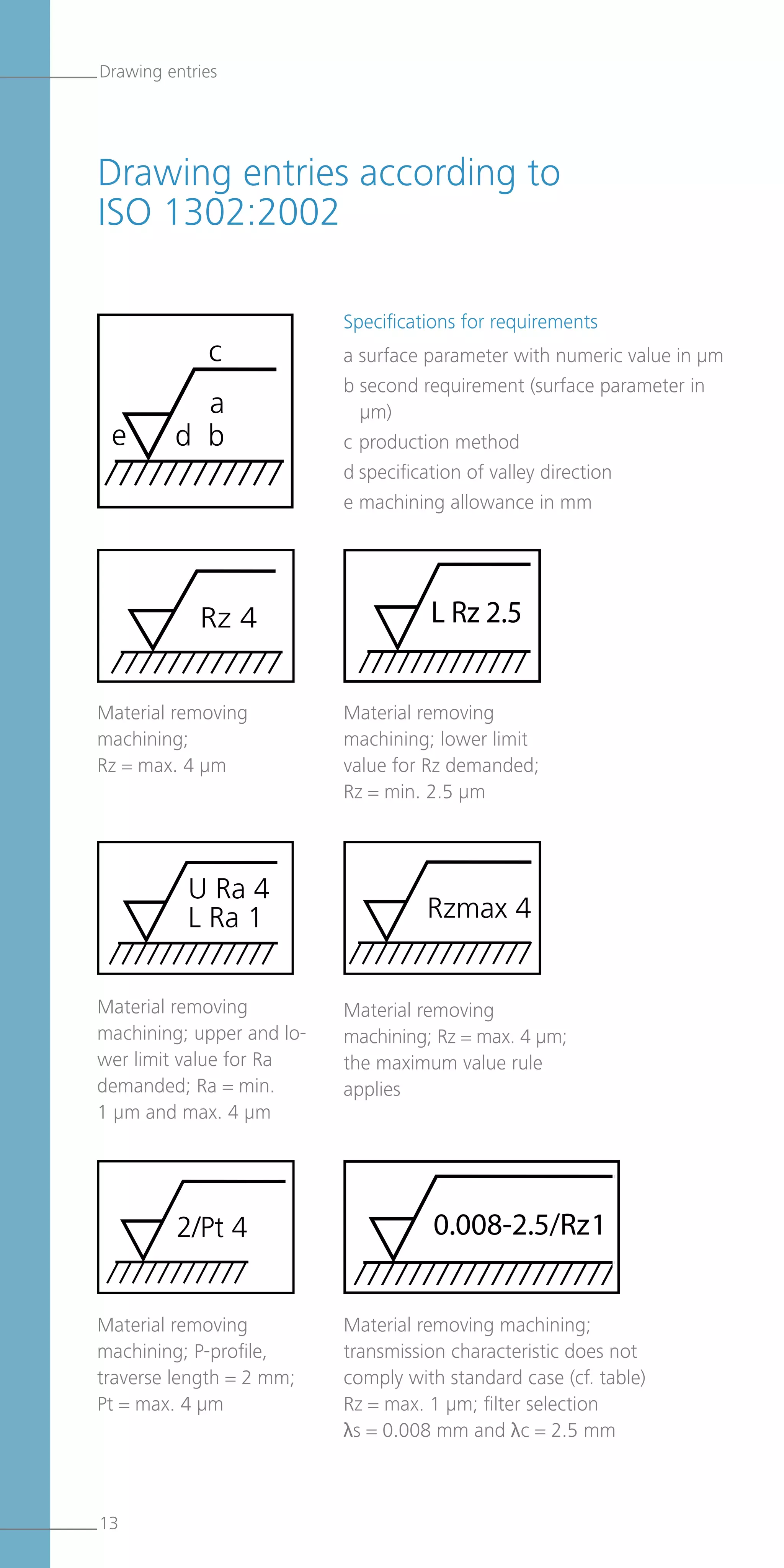 Drawing entries

Drawing entries according to ISO 1302:2002

c
a
e d b

Specifications for requirements

a surface parameter with numeric value in µm
b second requirement (surface parameter in µm)
c production method
d specification of valley direction
e machining allowance in mm

Rz 4

Material removing machining;
Rz = max. 4 µm

L Rz 2.5

Material removing machining; lower limit value for Rz demanded;
Rz = min. 2.5 µm

U Ra 4
L Ra 1

Material removing machining; upper and lower limit value for Ra demanded; Ra = min. 1 µm and max. 4 µm

Rzmax 4

Material removing machining; Rz = max. 4 µm; the maximum value rule applies

2/Pt 4

Material removing machining; P-profile, traverse length = 2 mm;
Pt = max. 4 µm

0.008-2.5/Rz1

Material removing machining; transmission characteristic does not comply with standard case (cf. table)
Rz = max. 1 µm; filter selection
λs = 0.008 mm and λc = 2.5 mm

13