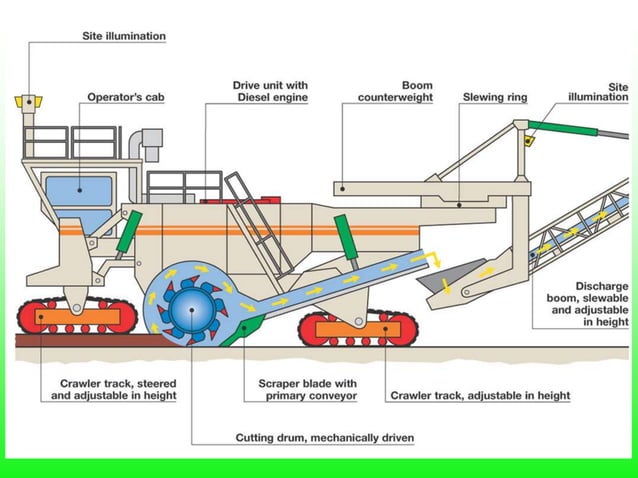 Site illumination

Operator's cab

Drive unit with Diesel engine

Boom counterweight

Slewing ring

Site illumination

Discharge boom, slewable and adjustable in height

Crawler track, steered and adjustable in height

Scraper blade with primary conveyor

Crawler track, adjustable in height

Cutting drum, mechanically driven