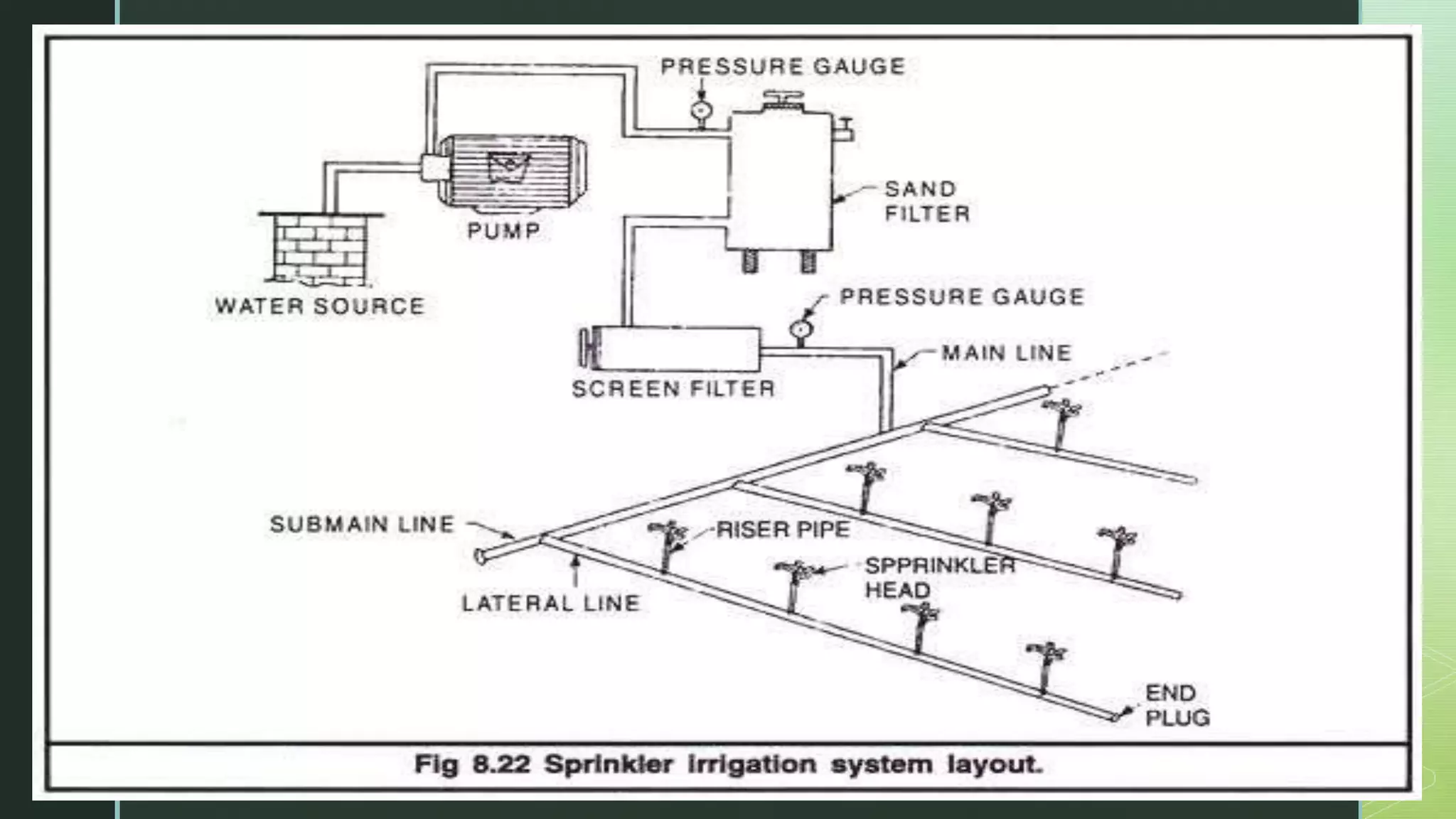 PRESSURE GAUGE

SAND FILTER

PUMP

WATER SOURCE

PRESSURE GAUGE

MAIN LINE

SCREEN FILTER

SUBMAIN LINE

RISER PIPE

SPPRINKLER HEAD

LATERAL LINE

END PLUG

Fig 8.22 Sprinkler irrigation system layout.