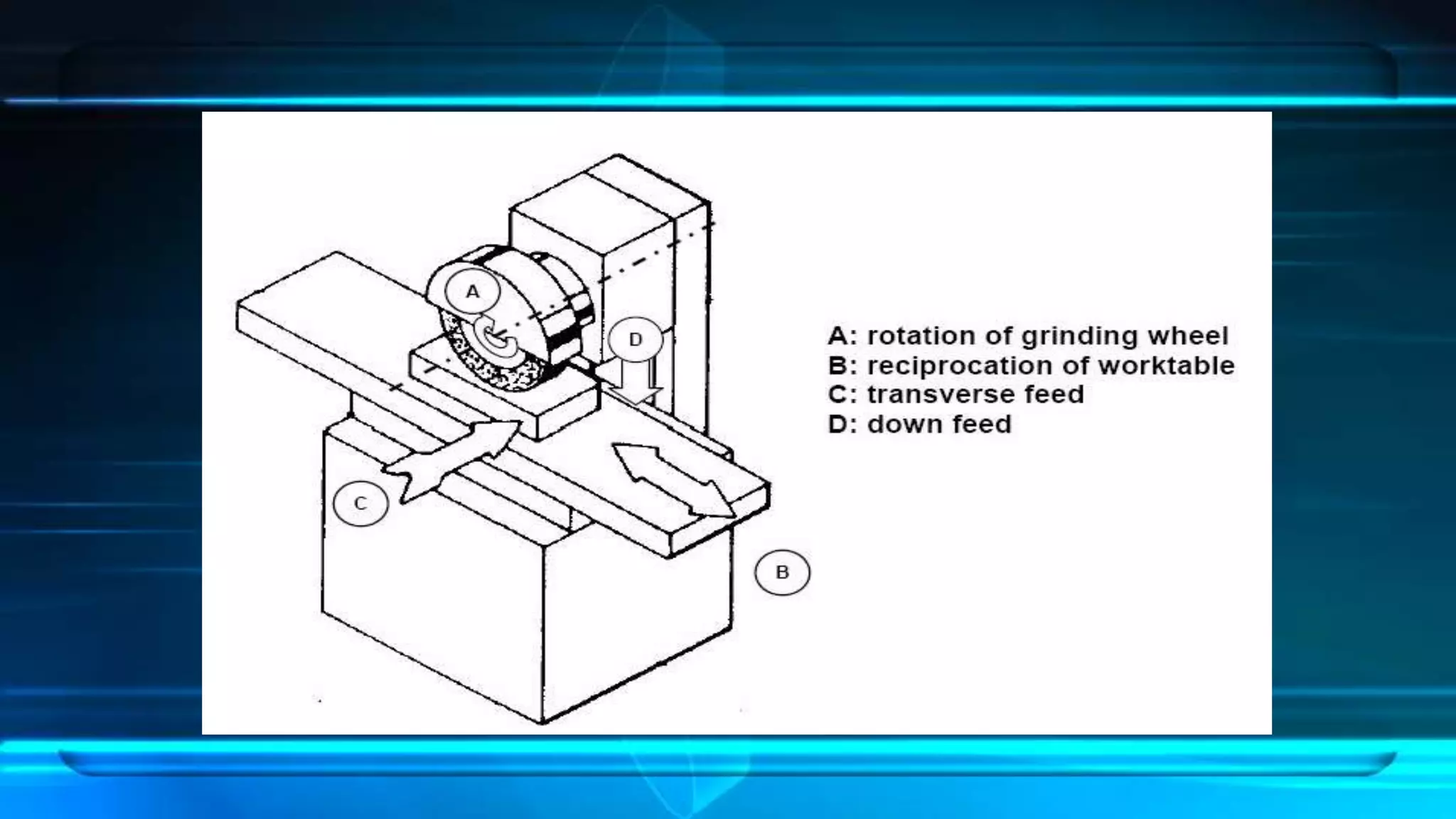 A

D

C

B

A: rotation of grinding wheel
B: reciprocation of worktable
C: transverse feed
D: down feed