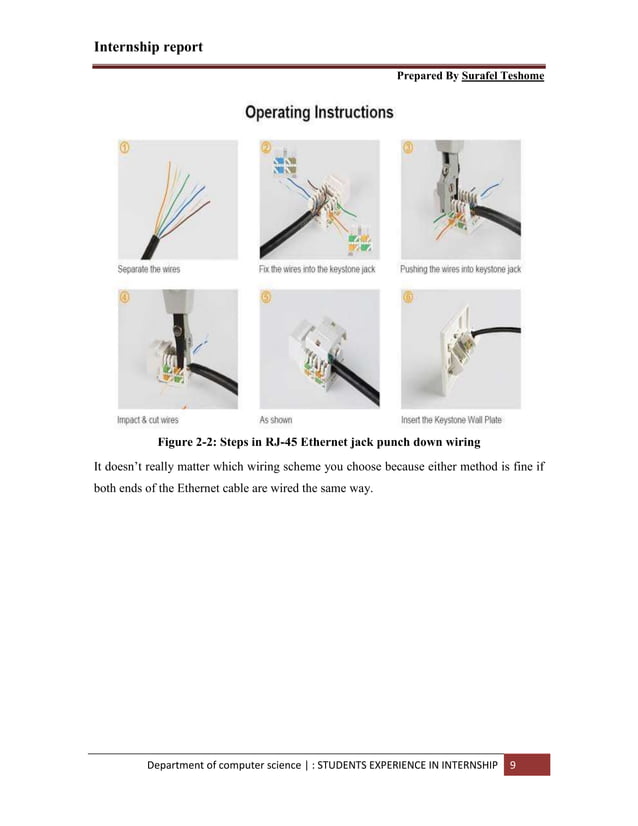 Internship report

Prepared By Surafel Teshome

Operating Instructions

①

Separate the wires

②

Fix the wires into the keystone jack

③

Pushing the wires into keystone jack

④

Impact & cut wires

⑤

As shown

⑥

Insert the Keystone Wall Plate

Figure 2-2: Steps in RJ-45 Ethernet jack punch down wiring

It doesn't really matter which wiring scheme you choose because either method is fine if both ends of the Ethernet cable are wired the same way.

Department of computer science | : STUDENTS EXPERIENCE IN INTERNSHIP 9