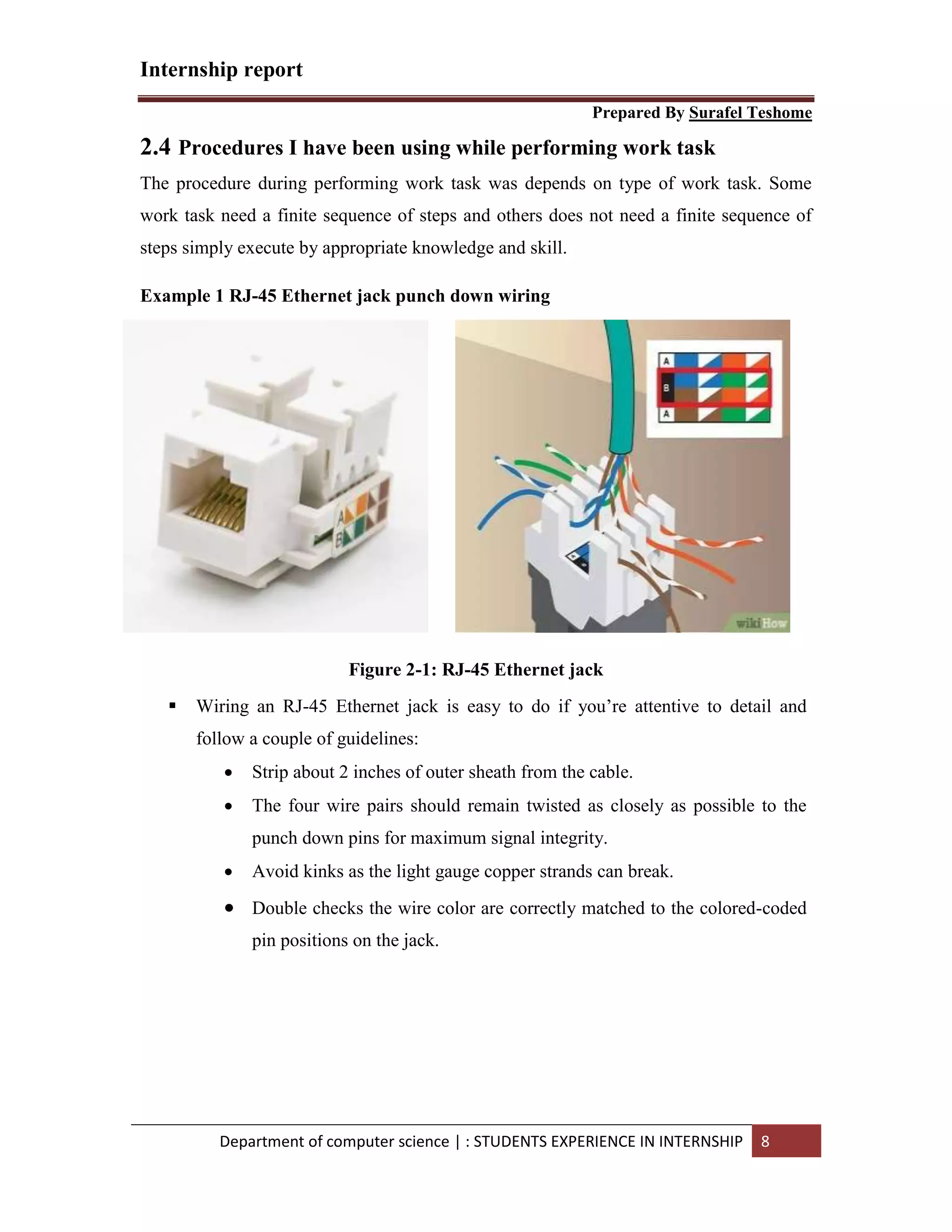 Internship report

Prepared By Surafel Teshome

2.4 Procedures I have been using while performing work task

The procedure during performing work task was depends on type of work task. Some work task need a finite sequence of steps and others does not need a finite sequence of steps simply execute by appropriate knowledge and skill.

Example 1 RJ-45 Ethernet jack punch down wiring

A
B

A
B
A

wikiHow

Figure 2-1: RJ-45 Ethernet jack

▪ Wiring an RJ-45 Ethernet jack is easy to do if you're attentive to detail and follow a couple of guidelines:

• Strip about 2 inches of outer sheath from the cable.
• The four wire pairs should remain twisted as closely as possible to the punch down pins for maximum signal integrity.
• Avoid kinks as the light gauge copper strands can break.
• Double checks the wire color are correctly matched to the colored-coded pin positions on the jack.

Department of computer science | : STUDENTS EXPERIENCE IN INTERNSHIP 8