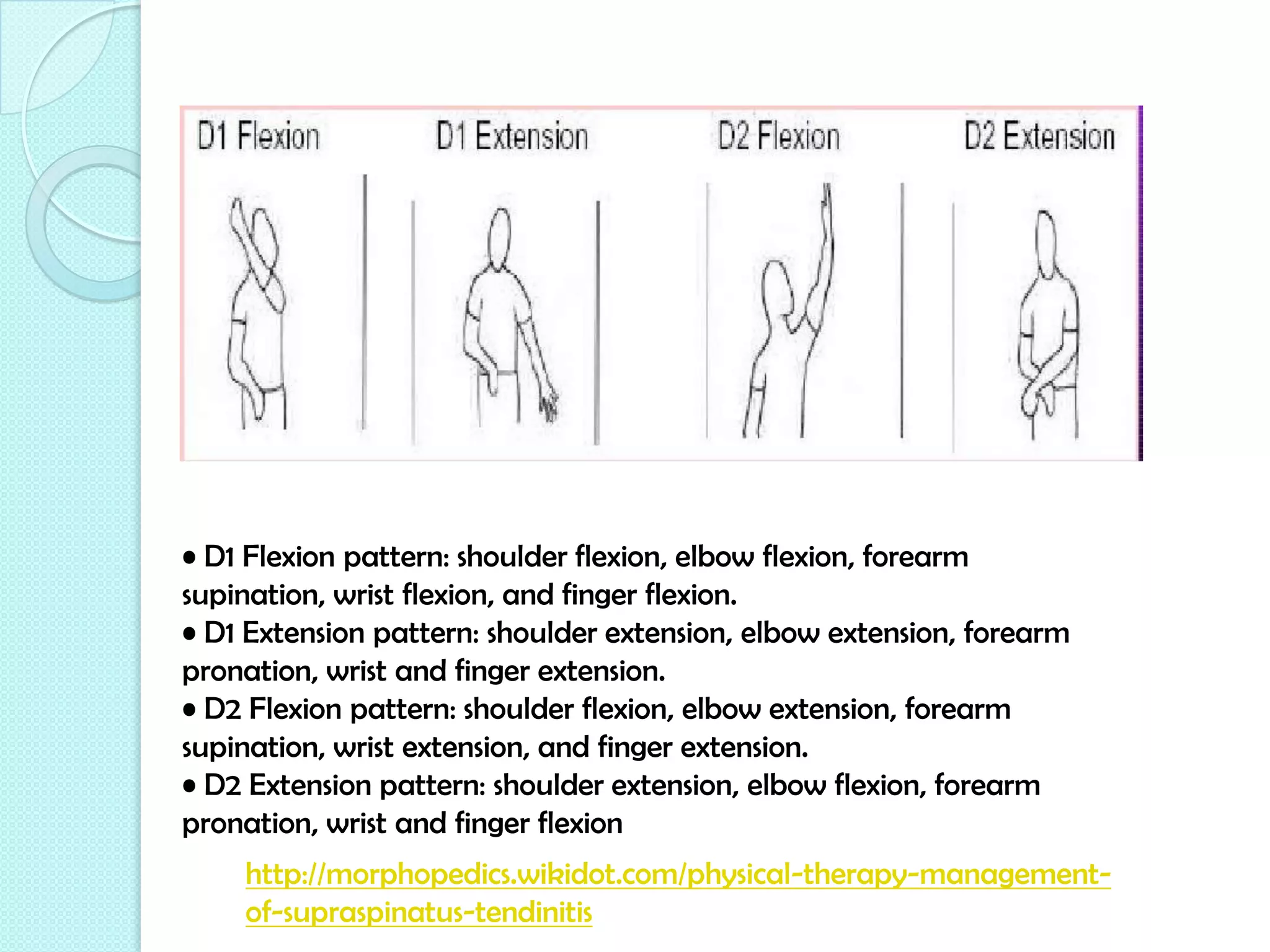 D1 Flexion D1 Extension D2 Flexion D2 Extension

• D1 Flexion pattern: shoulder flexion, elbow flexion, forearm supination, wrist flexion, and finger flexion.
• D1 Extension pattern: shoulder extension, elbow extension, forearm pronation, wrist and finger extension.
• D2 Flexion pattern: shoulder flexion, elbow extension, forearm supination, wrist extension, and finger extension.
• D2 Extension pattern: shoulder extension, elbow flexion, forearm pronation, wrist and finger flexion

http://morphopedics.wikidot.com/physical-therapy-management-of-supraspinatus-tendinitis