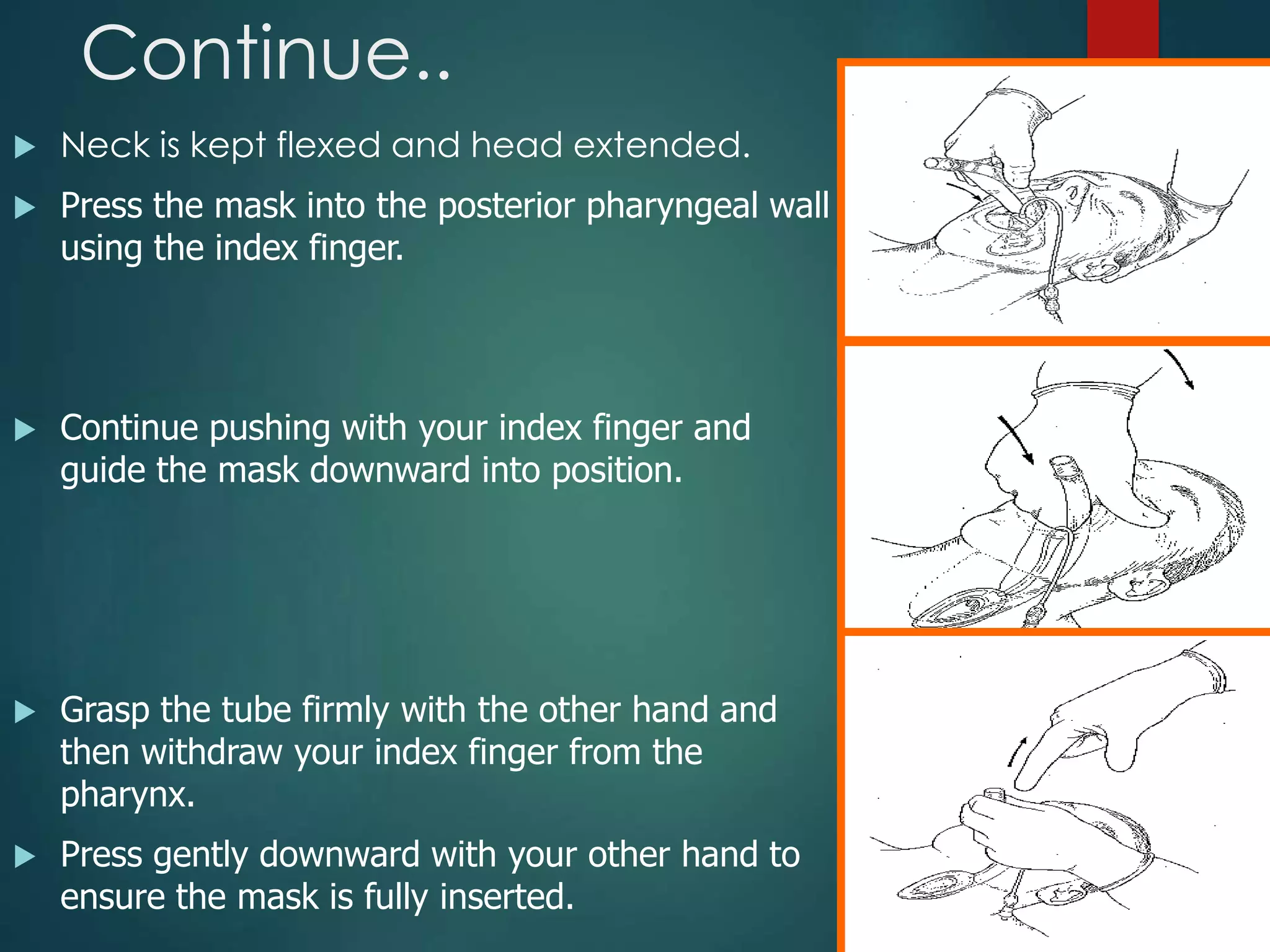 Continue..

Neck is kept flexed and head extended.

Press the mask into the posterior pharyngeal wall using the index finger.

Continue pushing with your index finger and guide the mask downward into position.

Grasp the tube firmly with the other hand and then withdraw your index finger from the pharynx.

Press gently downward with your other hand to ensure the mask is fully inserted.