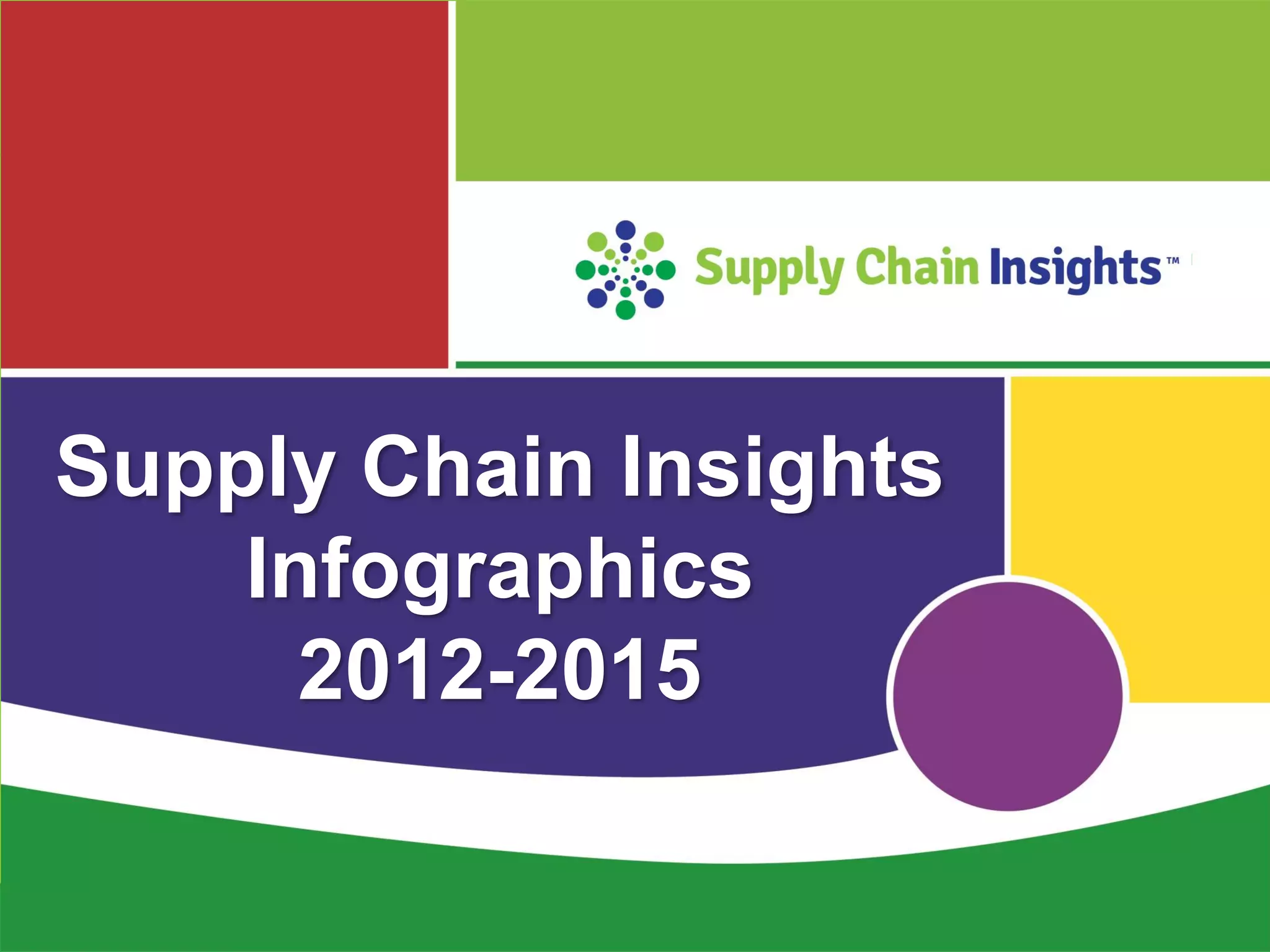 Supply Chain Insights™

Supply Chain Insights Infographics 2012-2015