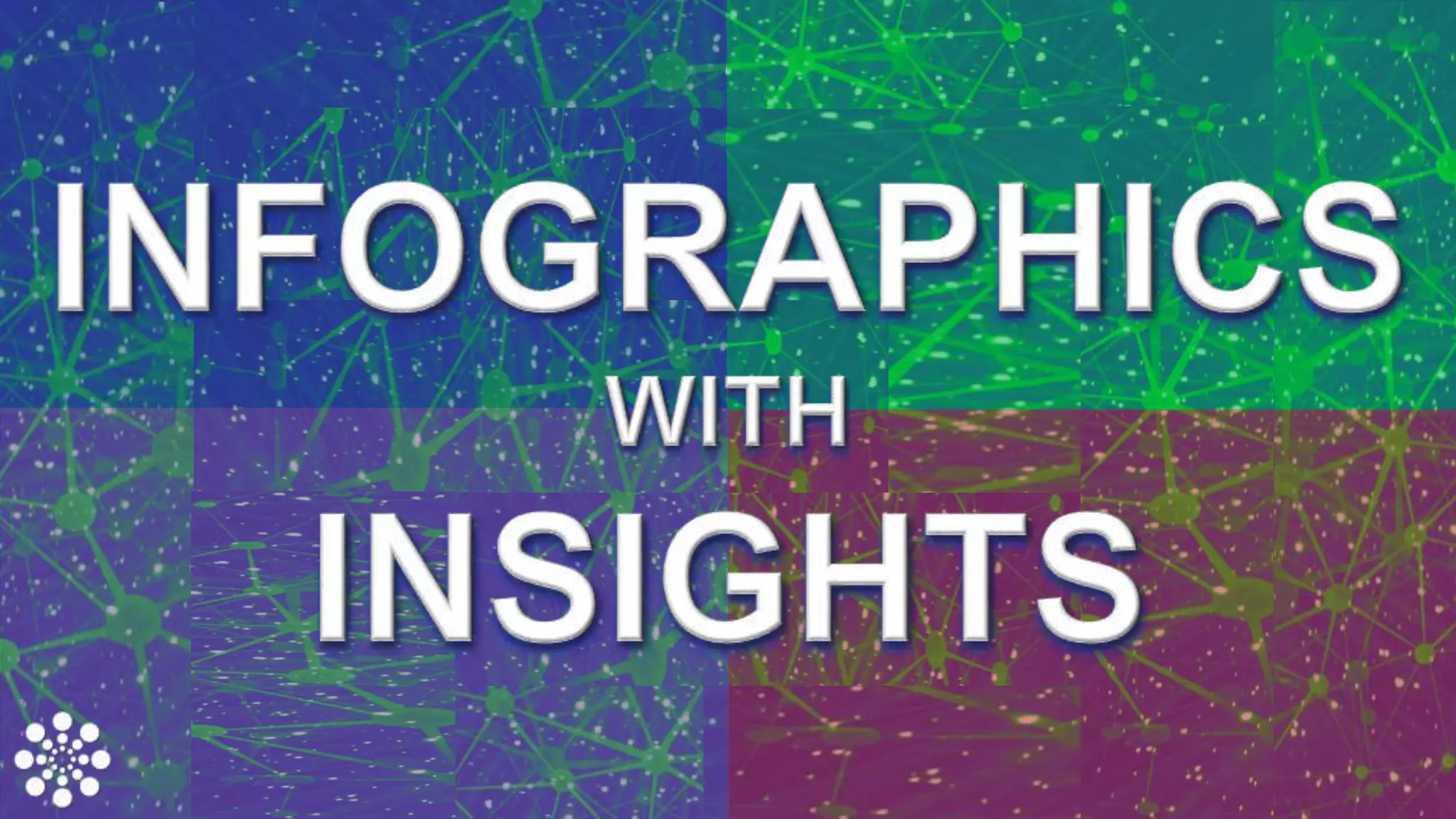 INFOGRAPHICS
WITH
INSIGHTS