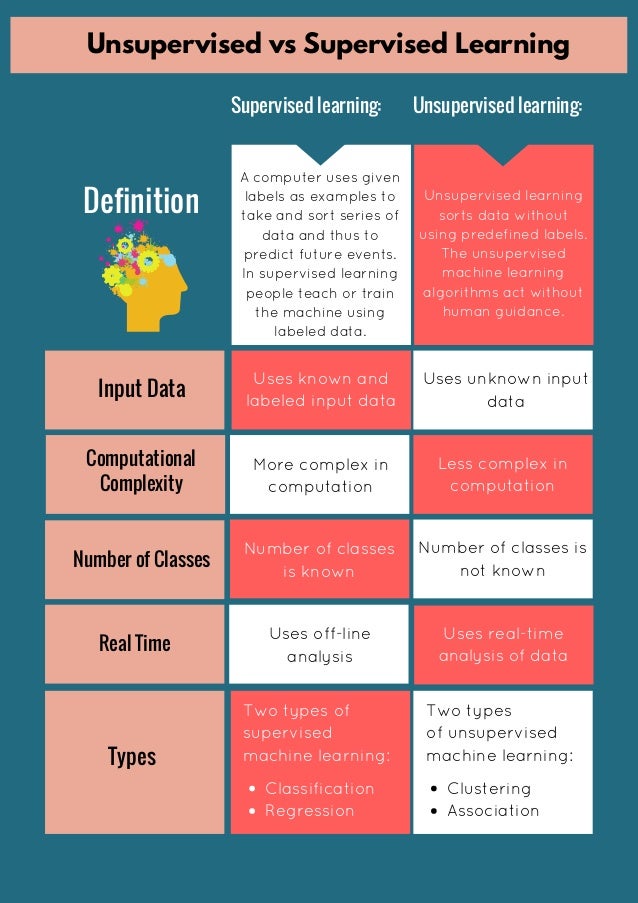 Unsupervised vs Supervised Learning

| | Supervised learning: | Unsupervised learning: |
|---|---|---|
| Definition | A computer uses given labels as examples to take and sort series of data and thus to predict future events. In supervised learning people teach or train the machine using labeled data. | Unsupervised learning sorts data without using predefined labels. The unsupervised machine learning algorithms act without human guidance. |
| Input Data | Uses known and labeled input data | Uses unknown input data |
| Computational Complexity | More complex in computation | Less complex in computation |
| Number of Classes | Number of classes is known | Number of classes is not known |
| Real Time | Uses off-line analysis | Uses real-time analysis of data |
| Types | Two types of supervised machine learning: • Classification • Regression | Two types of unsupervised machine learning: • Clustering • Association |