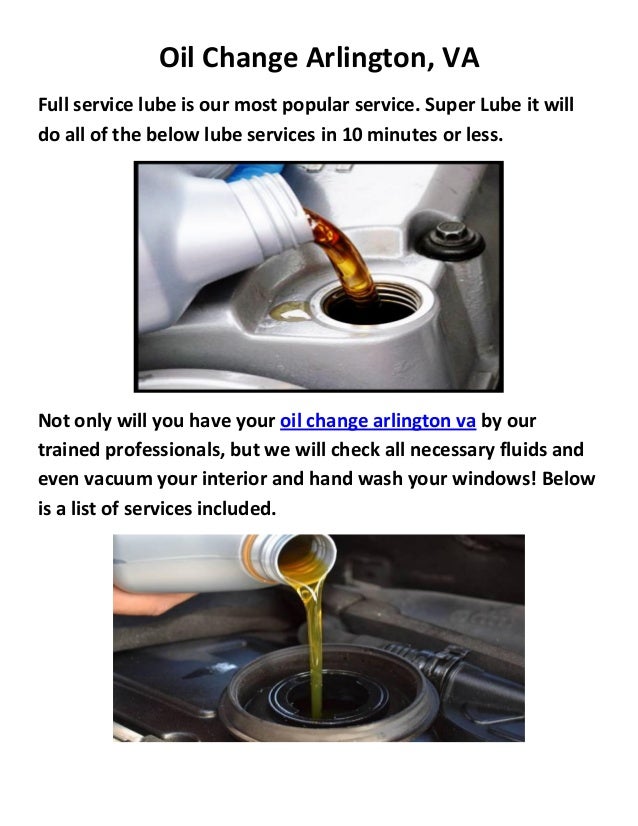 Oil Change Arlington, VA

Full service lube is our most popular service. Super Lube it will do all of the below lube services in 10 minutes or less.

Not only will you have your oil change arlington va by our trained professionals, but we will check all necessary fluids and even vacuum your interior and hand wash your windows! Below is a list of services included.