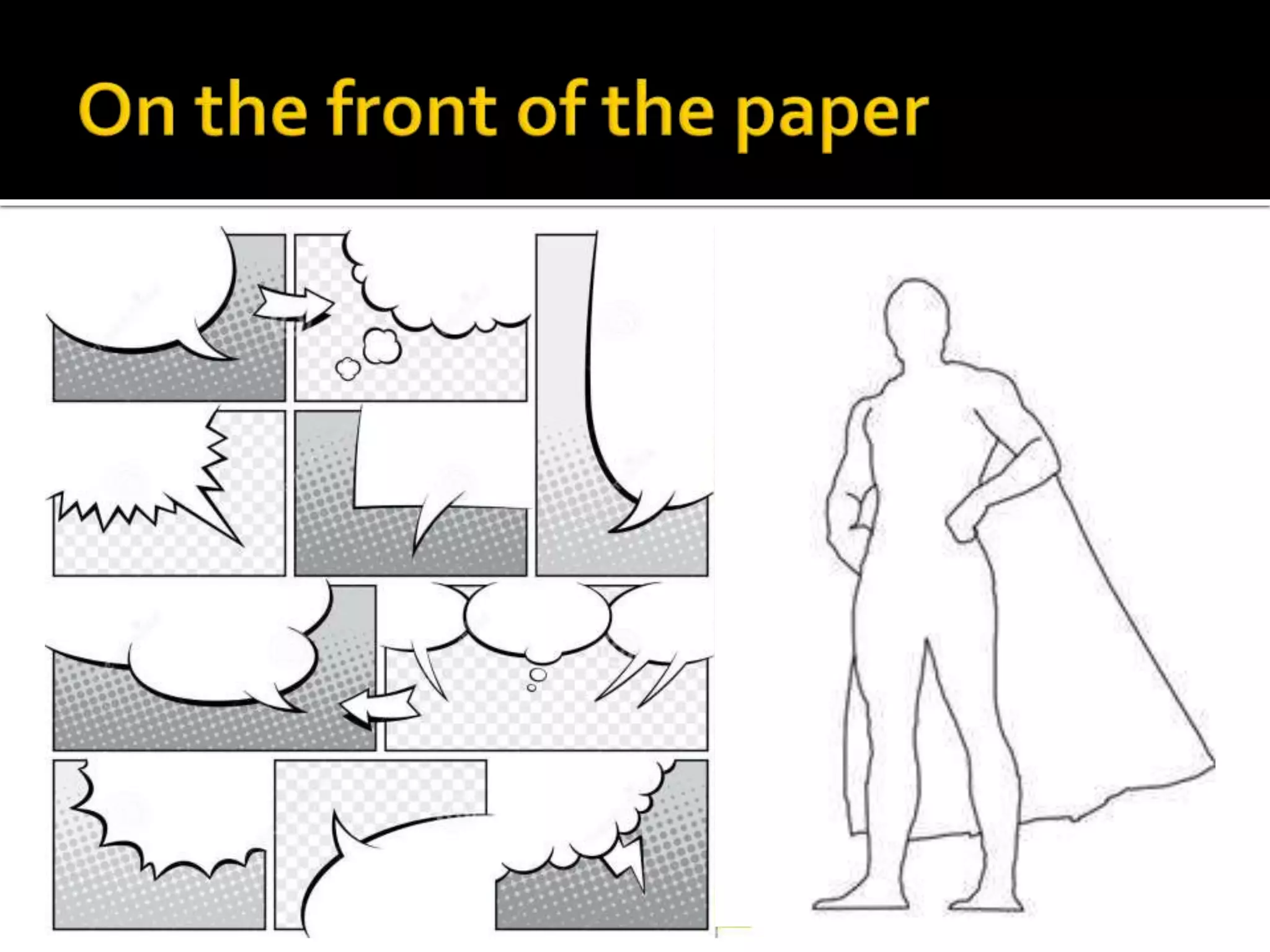 On the front of the paper