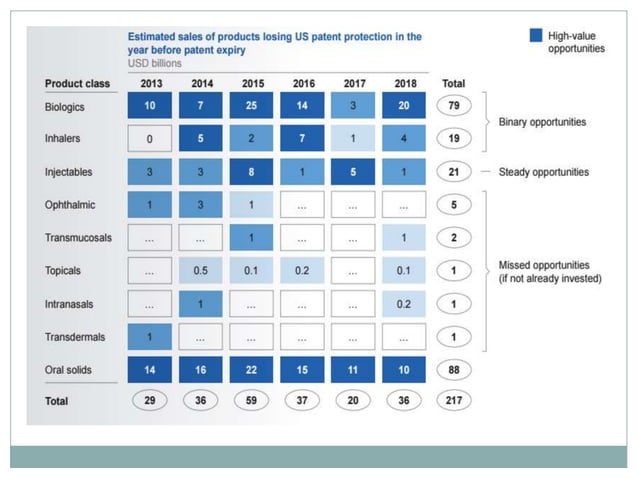 Estimated sales of products losing US patent protection in the year before patent expiry
USD billions

High-value opportunities

| Product class | 2013 | 2014 | 2015 | 2016 | 2017 | 2018 | Total |
|---|---|---|---|---|---|---|---|
| Biologics | 10 | 7 | 25 | 14 | 3 | 20 | 79 |
| Inhalers | 0 | 5 | 2 | 7 | 1 | 4 | 19 |
| Injectables | 3 | 3 | 8 | 1 | 5 | 1 | 21 |
| Ophthalmic | 1 | 3 | 1 | ... | ... | ... | 5 |
| Transmucosals | ... | ... | 1 | ... | ... | 1 | 2 |
| Topicals | ... | 0.5 | 0.1 | 0.2 | ... | 0.1 | 1 |
| Intranasals | ... | 1 | ... | ... | ... | 0.2 | 1 |
| Transdermals | 1 | ... | ... | ... | ... | ... | 1 |
| Oral solids | 14 | 16 | 22 | 15 | 11 | 10 | 88 |
| Total | 29 | 36 | 59 | 37 | 20 | 36 | 217 |

Binary opportunities
Steady opportunities
Missed opportunities (if not already invested)