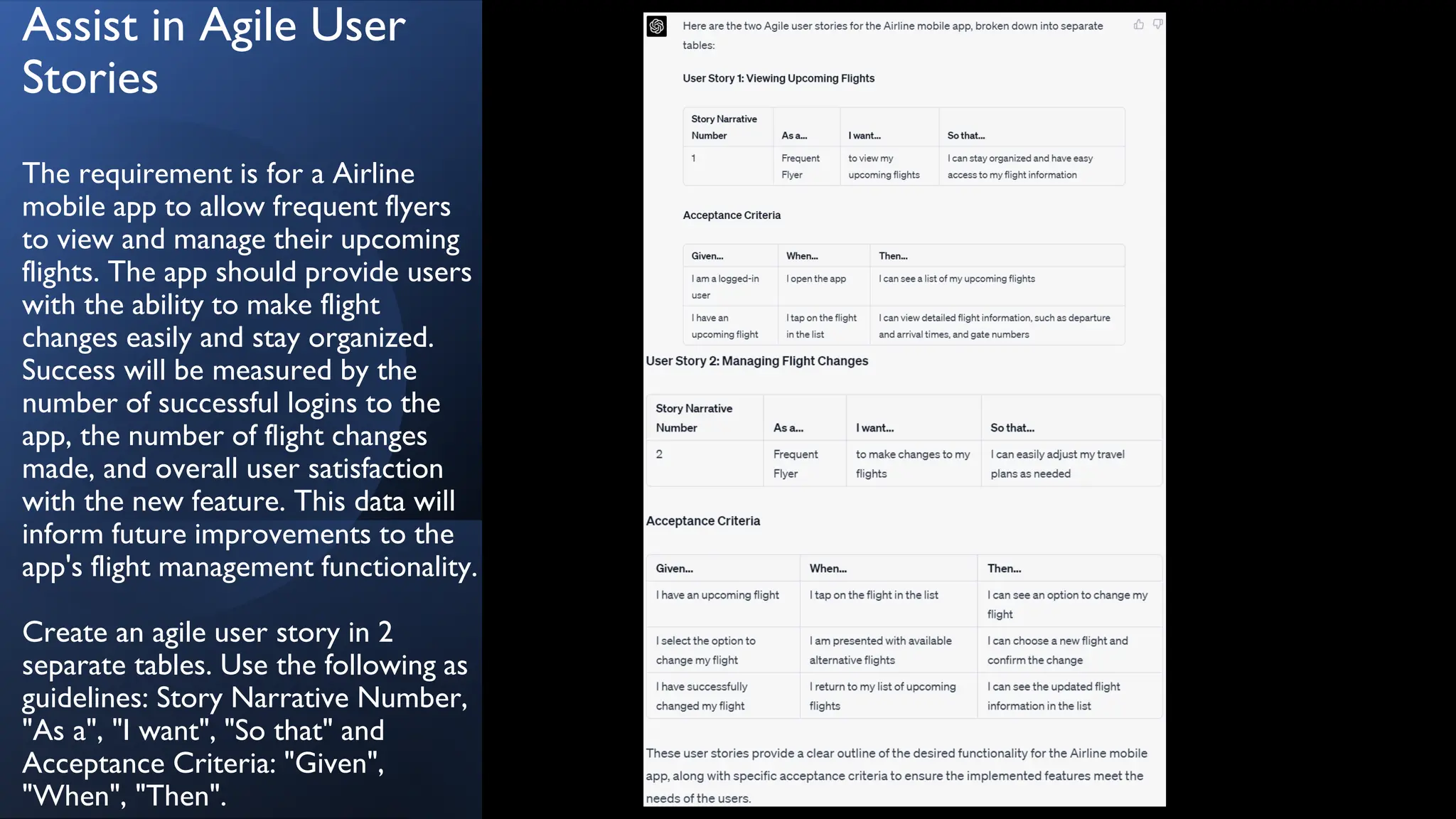 Assist in Agile User Stories

The requirement is for a Airline mobile app to allow frequent flyers to view and manage their upcoming flights. The app should provide users with the ability to make flight changes easily and stay organized. Success will be measured by the number of successful logins to the app, the number of flight changes made, and overall user satisfaction with the new feature. This data will inform future improvements to the app's flight management functionality.

Create an agile user story in 2 separate tables. Use the following as guidelines: Story Narrative Number, "As a", "I want", "So that" and Acceptance Criteria: "Given", "When", "Then".

Here are the two Agile user stories for the Airline mobile app, broken down into separate tables:

User Story 1: Viewing Upcoming Flights

| Story Narrative Number | As a... | I want... | So that... |
|---|---|---|---|
| 1 | Frequent Flyer | to view my upcoming flights | I can stay organized and have easy access to my flight information |

Acceptance Criteria

| Given... | When... | Then... |
|---|---|---|
| I am a logged-in user | I open the app | I can see a list of my upcoming flights |
| I have an upcoming flight | I tap on the flight in the list | I can view detailed flight information, such as departure and arrival times, and gate numbers |

User Story 2: Managing Flight Changes

| Story Narrative Number | As a... | I want... | So that... |
|---|---|---|---|
| 2 | Frequent Flyer | to make changes to my flights | I can easily adjust my travel plans as needed |

Acceptance Criteria

| Given... | When... | Then... |
|---|---|---|
| I have an upcoming flight | I tap on the flight in the list | I can see an option to change my flight |
| I select the option to change my flight | I am presented with available alternative flights | I can choose a new flight and confirm the change |
| I have successfully changed my flight | I return to my list of upcoming flights | I can see the updated flight information in the list |

These user stories provide a clear outline of the desired functionality for the Airline mobile app, along with specific acceptance criteria to ensure the implemented features meet the needs of the users.