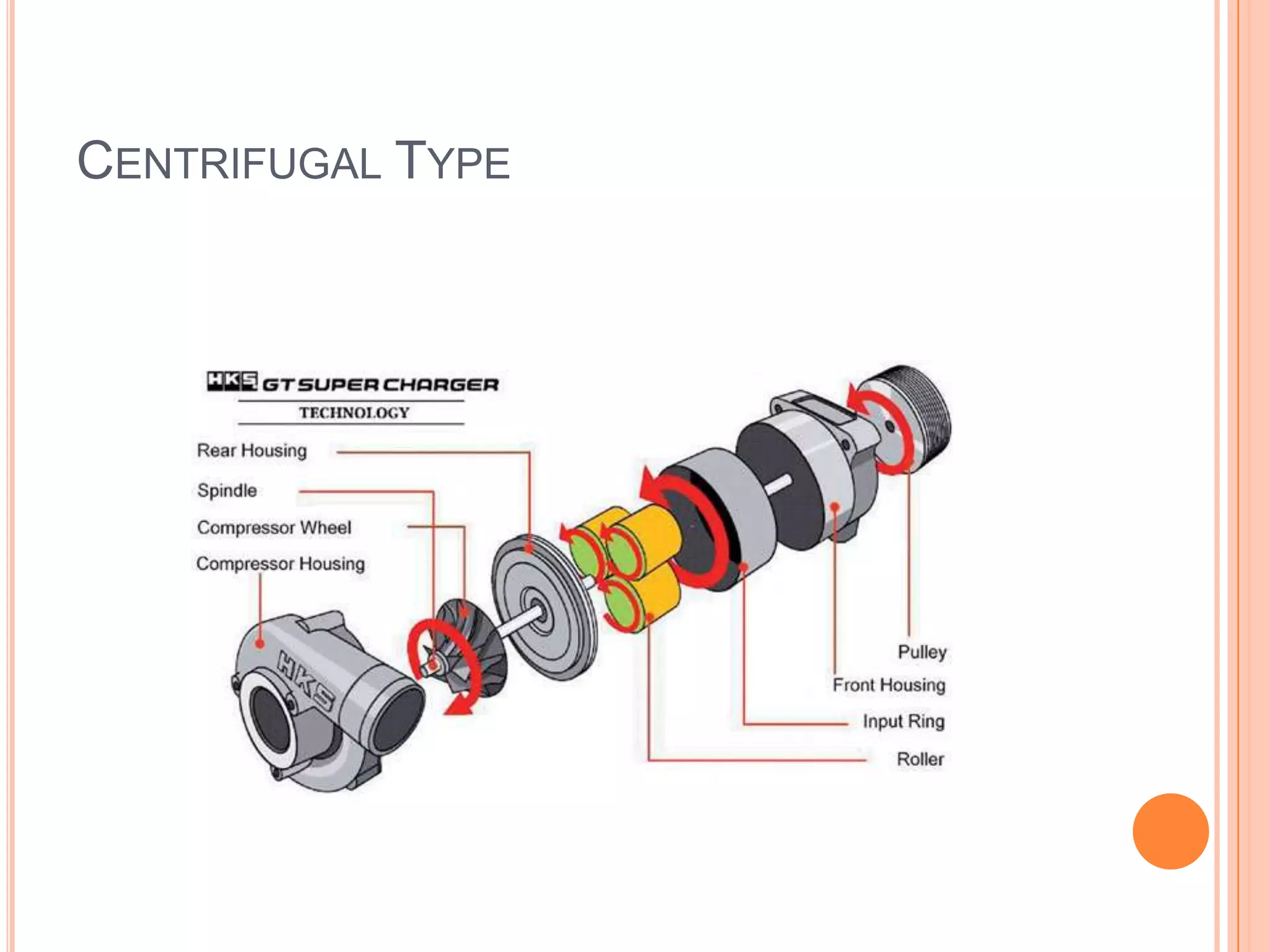 CENTRIFUGAL TYPE

HKS GT SUPER CHARGER

TECHNOLOGY

Rear Housing

Spindle

Compressor Wheel

Compressor Housing

HKS

Pulley

Front Housing

Input Ring

Roller