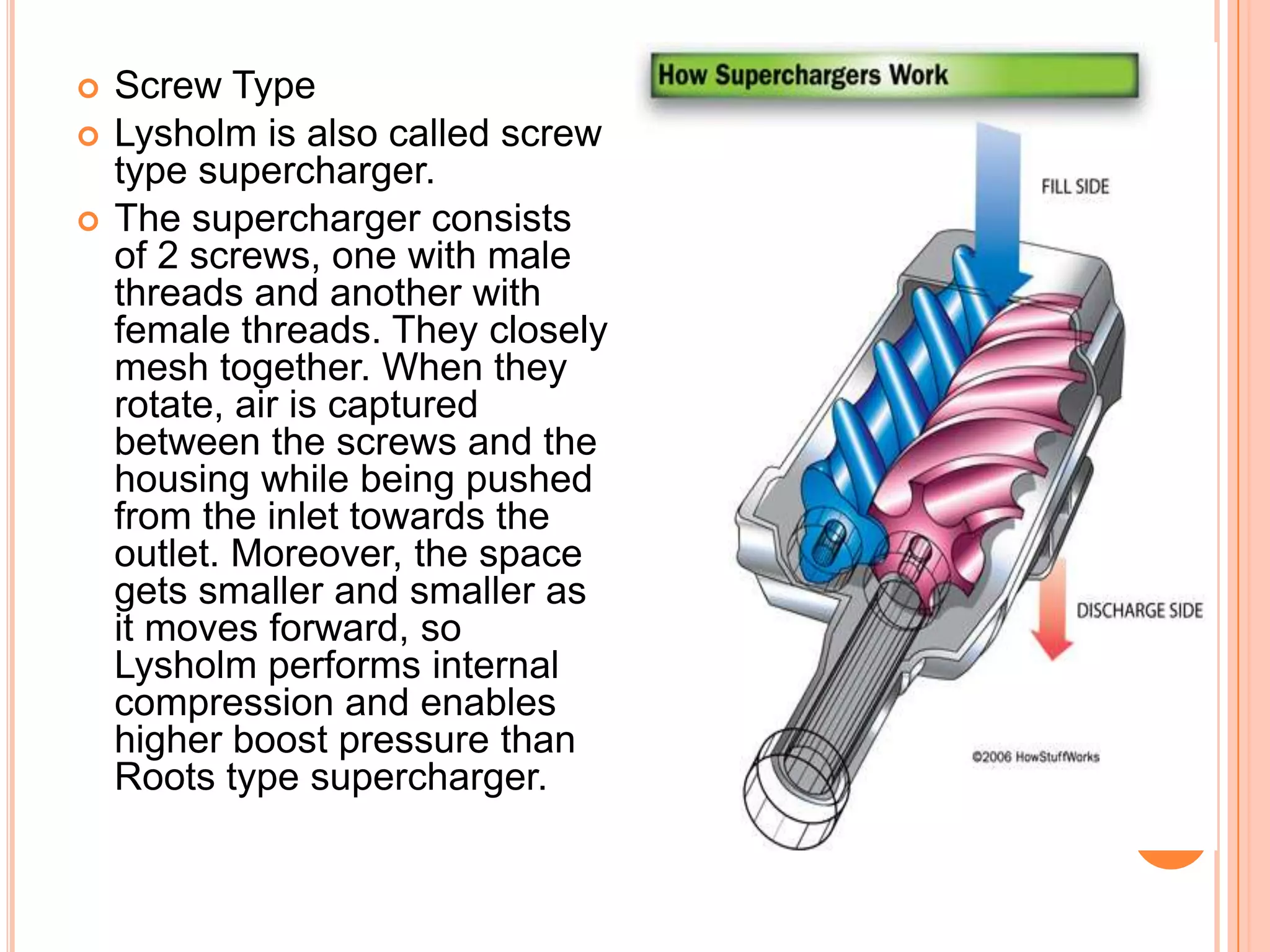 Screw Type

Lysholm is also called screw type supercharger.

The supercharger consists of 2 screws, one with male threads and another with female threads. They closely mesh together. When they rotate, air is captured between the screws and the housing while being pushed from the inlet towards the outlet. Moreover, the space gets smaller and smaller as it moves forward, so Lysholm performs internal compression and enables higher boost pressure than Roots type supercharger.

How Superchargers Work

FILL SIDE

DISCHARGE SIDE

©2006 HowStuffWorks