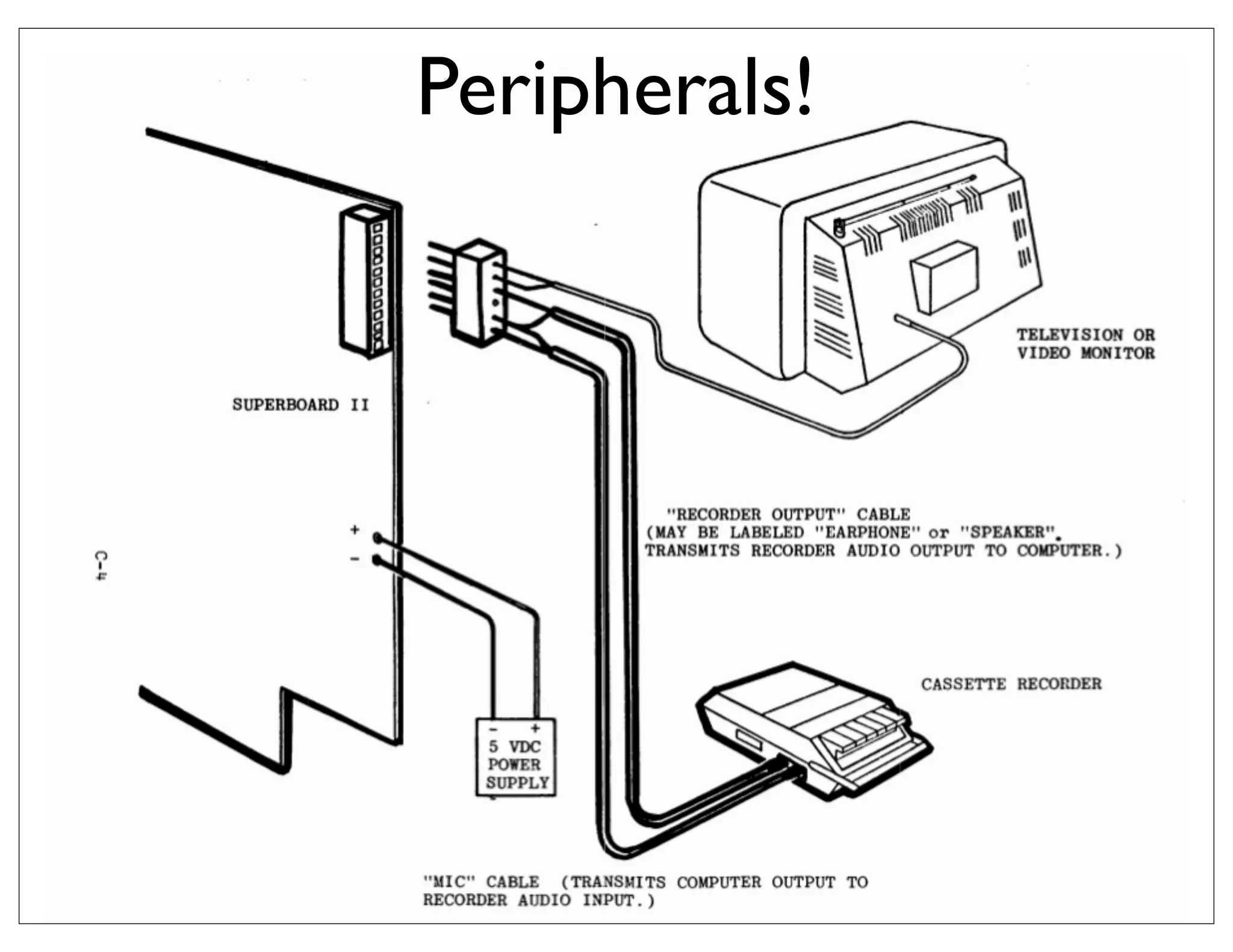 Peripherals!

TELEVISION OR VIDEO MONITOR

SUPERBOARD II

"RECORDER OUTPUT" CABLE (MAY BE LABELED "EARPHONE" or "SPEAKER". TRANSMITS RECORDER AUDIO OUTPUT TO COMPUTER.)

+
-

C-4

CASSETTE RECORDER

- +
5 VDC POWER SUPPLY

"MIC" CABLE (TRANSMITS COMPUTER OUTPUT TO RECORDER AUDIO INPUT.)