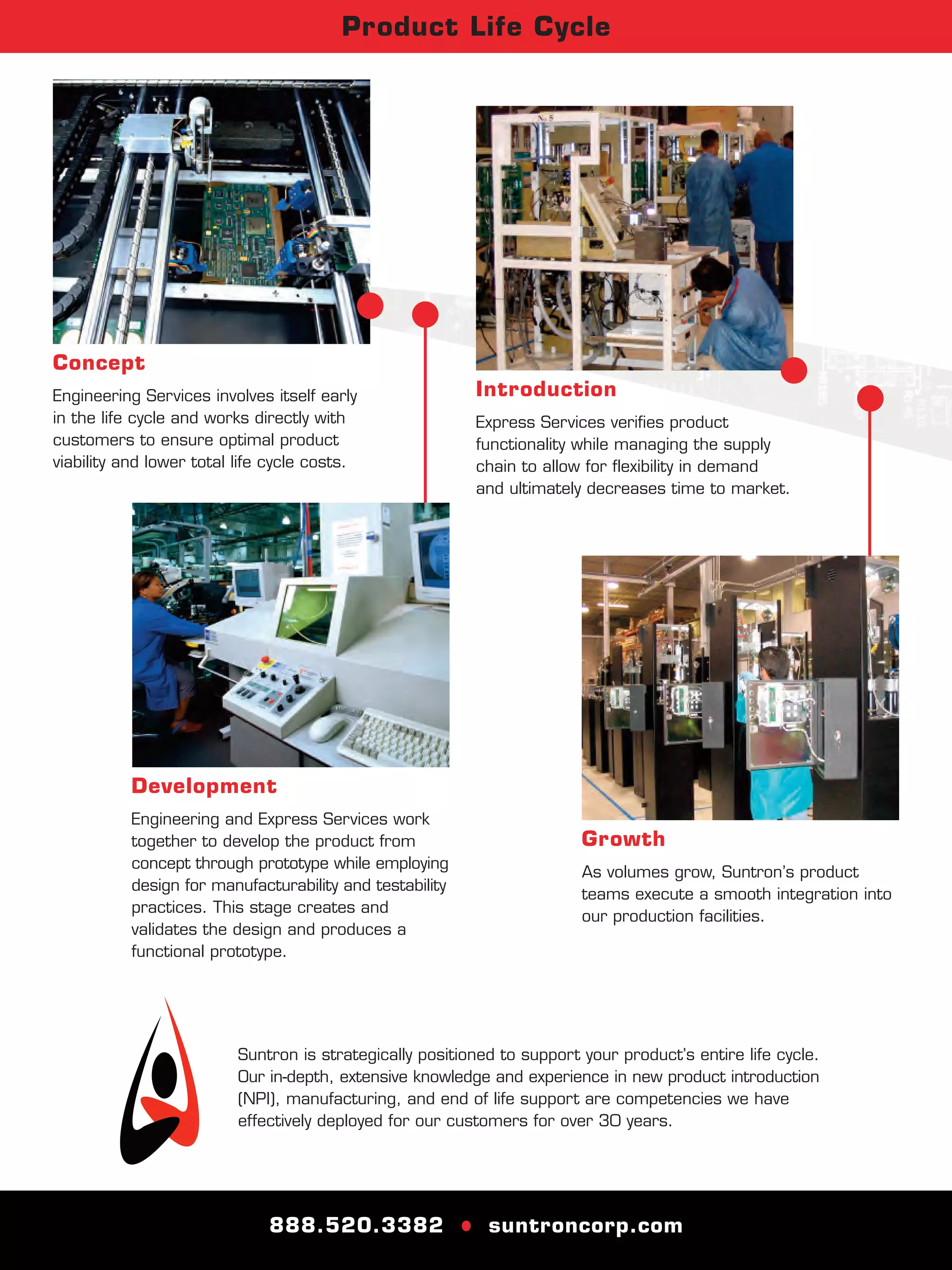 Product Life Cycle

Concept

Engineering Services involves itself early in the life cycle and works directly with customers to ensure optimal product viability and lower total life cycle costs.

Introduction

Express Services verifies product functionality while managing the supply chain to allow for flexibility in demand and ultimately decreases time to market.

Development

Engineering and Express Services work together to develop the product from concept through prototype while employing design for manufacturability and testability practices. This stage creates and validates the design and produces a functional prototype.

Growth

As volumes grow, Suntron's product teams execute a smooth integration into our production facilities.

Suntron is strategically positioned to support your product's entire life cycle. Our in-depth, extensive knowledge and experience in new product introduction (NPI), manufacturing, and end of life support are competencies we have effectively deployed for our customers for over 30 years.

888.520.3382 • suntroncorp.com