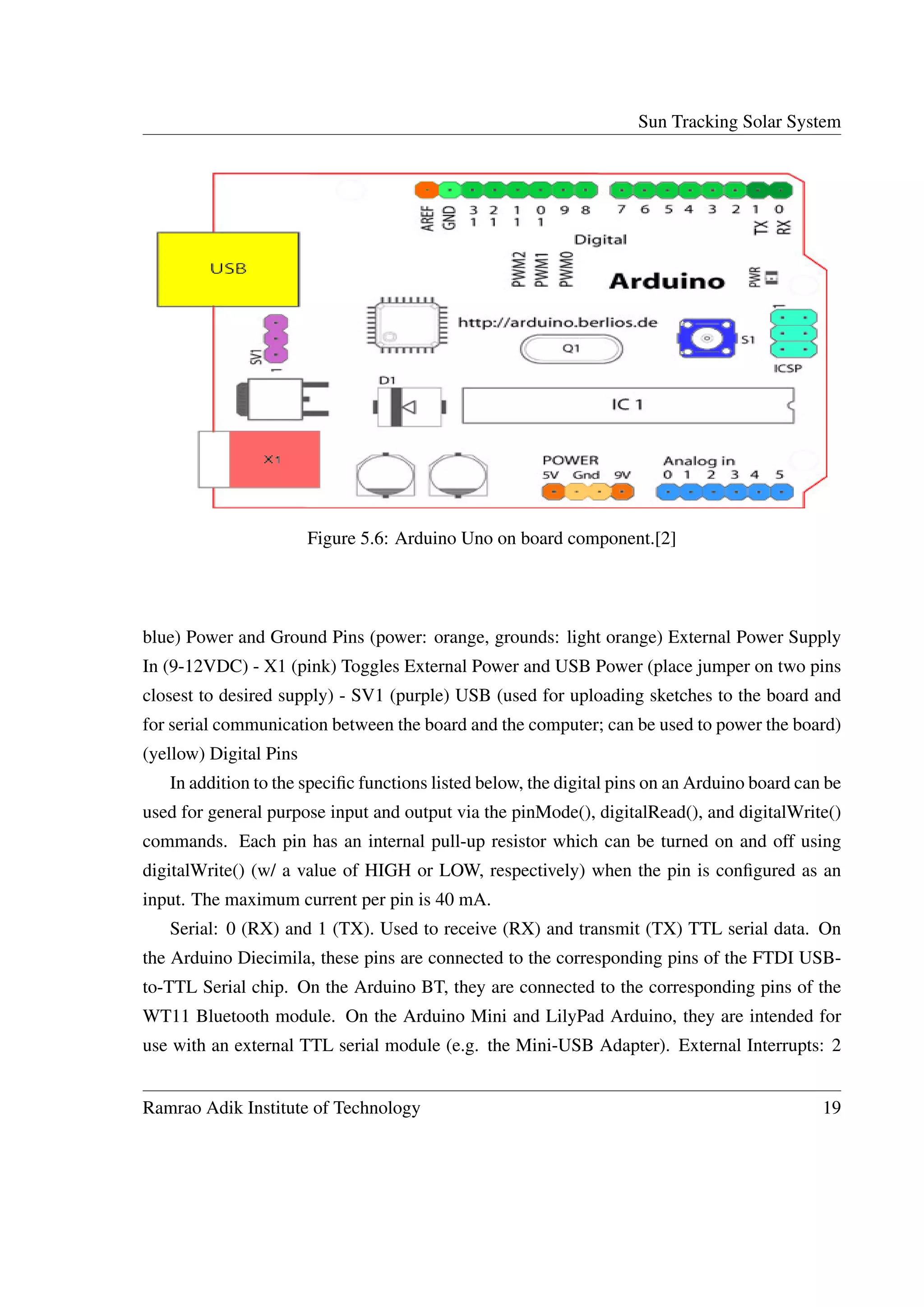 Sun Tracking Solar System

AREF GND 13 12 11 10 9 8 7 6 5 4 3 2 1 0
TX RX
Digital
PWM2 PWM1 PWM0
Arduino
PWR
USB
http://arduino.berlios.de
Q1
S1
1
ICSP
SV1
1
D1
IC 1
X1
POWER
5V Gnd 9V
Analog in
0 1 2 3 4 5

Figure 5.6: Arduino Uno on board component.[2]

blue) Power and Ground Pins (power: orange, grounds: light orange) External Power Supply In (9-12VDC) - X1 (pink) Toggles External Power and USB Power (place jumper on two pins closest to desired supply) - SV1 (purple) USB (used for uploading sketches to the board and for serial communication between the board and the computer; can be used to power the board) (yellow) Digital Pins

In addition to the specific functions listed below, the digital pins on an Arduino board can be used for general purpose input and output via the pinMode(), digitalRead(), and digitalWrite() commands. Each pin has an internal pull-up resistor which can be turned on and off using digitalWrite() (w/ a value of HIGH or LOW, respectively) when the pin is configured as an input. The maximum current per pin is 40 mA.

Serial: 0 (RX) and 1 (TX). Used to receive (RX) and transmit (TX) TTL serial data. On the Arduino Diecimila, these pins are connected to the corresponding pins of the FTDI USB-to-TTL Serial chip. On the Arduino BT, they are connected to the corresponding pins of the WT11 Bluetooth module. On the Arduino Mini and LilyPad Arduino, they are intended for use with an external TTL serial module (e.g. the Mini-USB Adapter). External Interrupts: 2

Ramrao Adik Institute of Technology 19