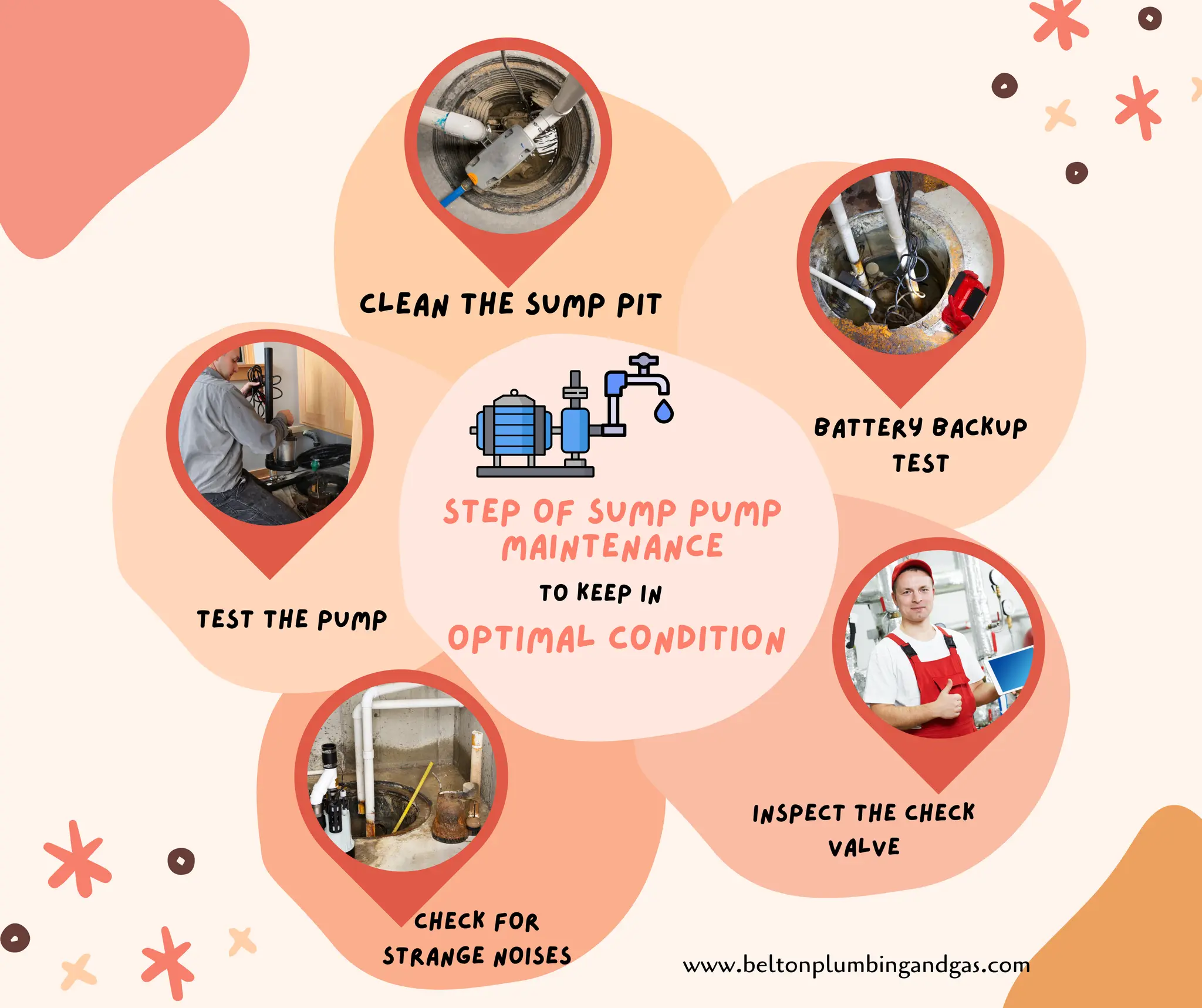 CLEAN THE SUMP PIT

BATTERY BACKUP TEST

TEST THE PUMP

STEP OF SUMP PUMP MAINTENANCE

TO KEEP IN

OPTIMAL CONDITION

INSPECT THE CHECK VALVE

CHECK FOR STRANGE NOISES

www.beltonplumbingandgas.com