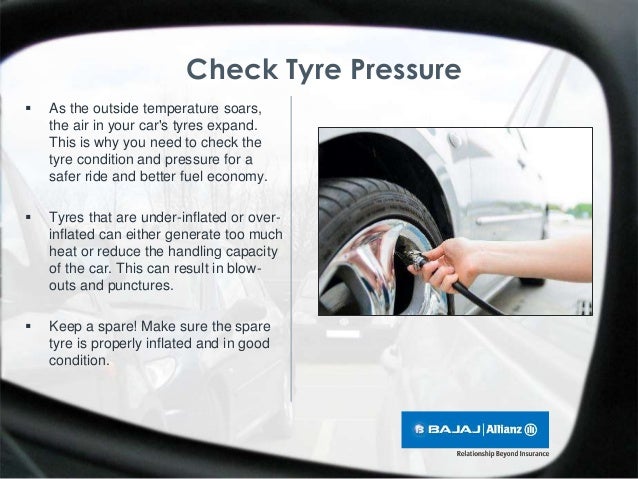 Check Tyre Pressure

▪ As the outside temperature soars, the air in your car's tyres expand. This is why you need to check the tyre condition and pressure for a safer ride and better fuel economy.

▪ Tyres that are under-inflated or over-inflated can either generate too much heat or reduce the handling capacity of the car. This can result in blow-outs and punctures.

▪ Keep a spare! Make sure the spare tyre is properly inflated and in good condition.

BAJAJ | Allianz

Relationship Beyond Insurance