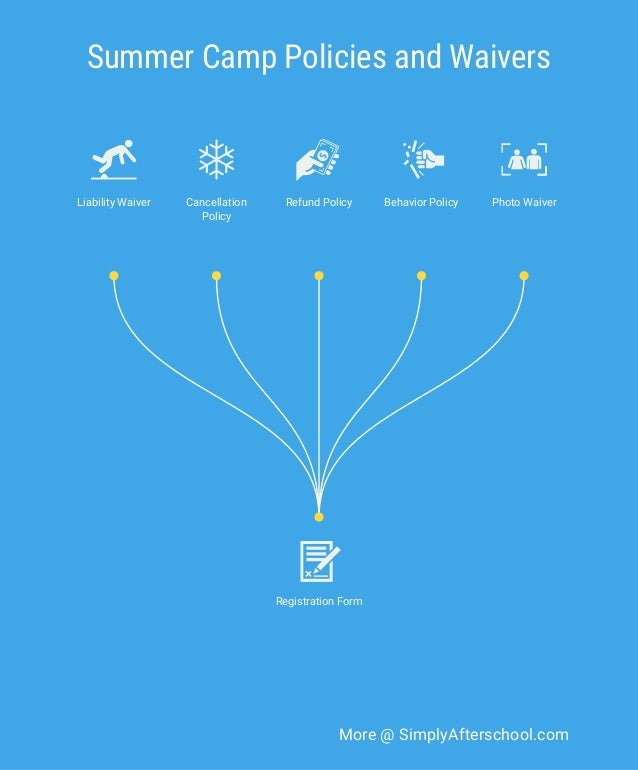 Summer Camp Policies and Waivers

Liability Waiver

Cancellation Policy

Refund Policy

Behavior Policy

Photo Waiver

Registration Form

More @ SimplyAfterschool.com