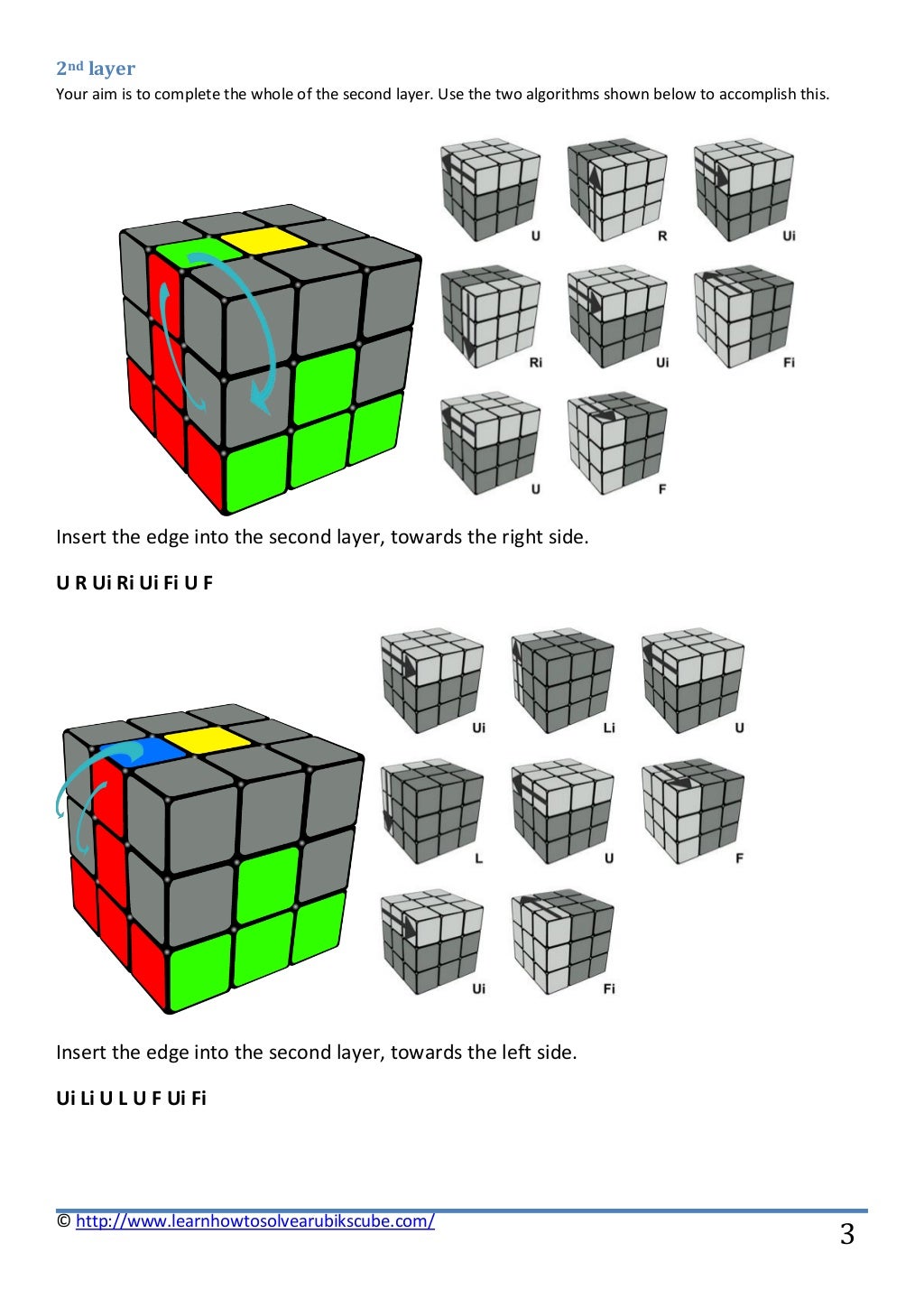 2nd layer

Your aim is to complete the whole of the second layer. Use the two algorithms shown below to accomplish this.

U R Ui

Ri Ui Fi

U F

Insert the edge into the second layer, towards the right side.

U R Ui Ri Ui Fi U F

Ui Li U

L U F

Ui Fi

Insert the edge into the second layer, towards the left side.

Ui Li U L U F Ui Fi

© http://www.learnhowtosolvearubikscube.com/

3