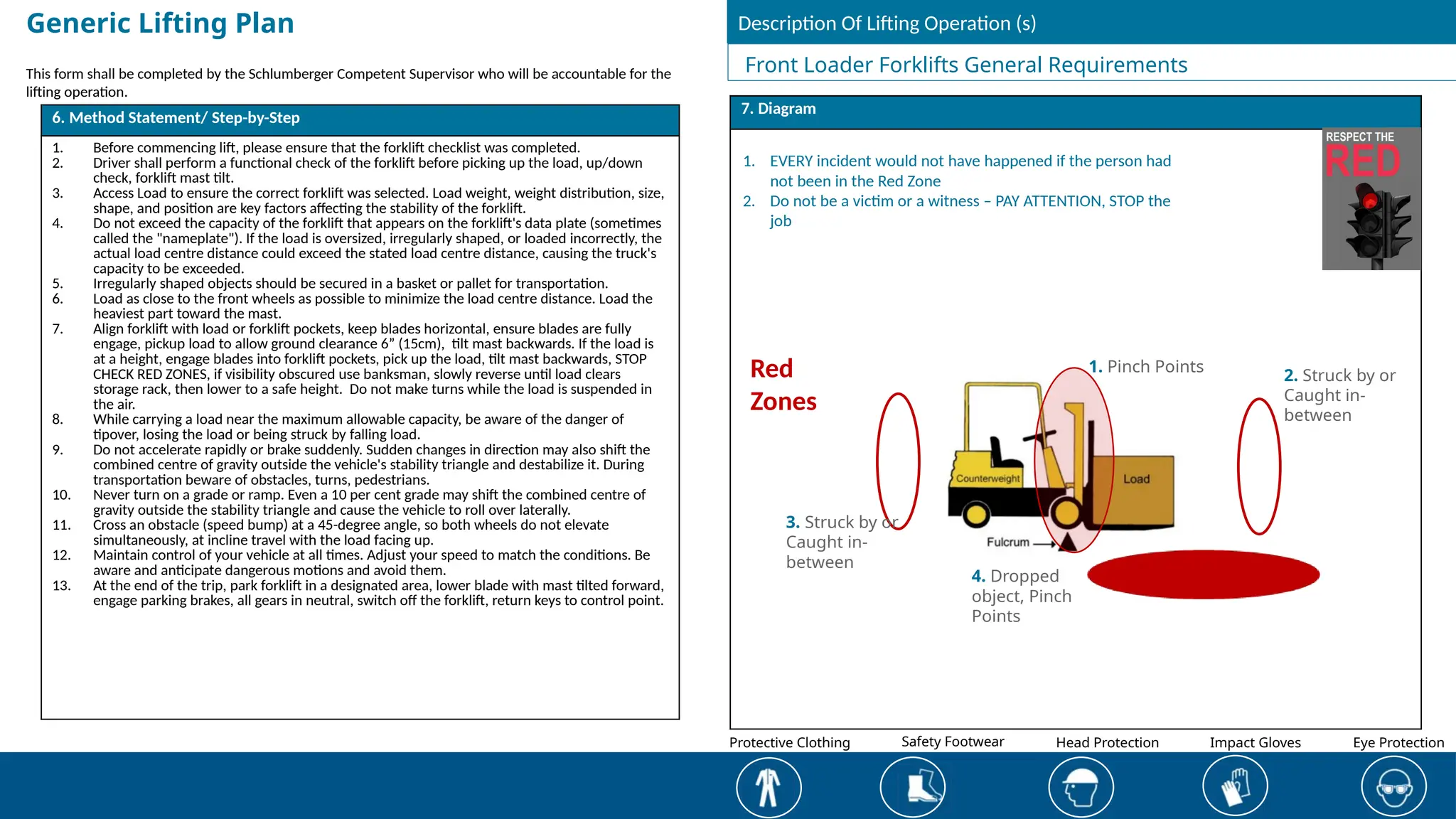 Generic Lifting Plan

This form shall be completed by the Schlumberger Competent Supervisor who will be accountable for the lifting operation.

6. Method Statement/ Step-by-Step

1. Before commencing lift, please ensure that the forklift checklist was completed.
2. Driver shall perform a functional check of the forklift before picking up the load, up/down check, forklift mast tilt.
3. Access Load to ensure the correct forklift was selected. Load weight, weight distribution, size, shape, and position are key factors affecting the stability of the forklift.
4. Do not exceed the capacity of the forklift that appears on the forklift's data plate (sometimes called the "nameplate"). If the load is oversized, irregularly shaped, or loaded incorrectly, the actual load centre distance could exceed the stated load centre distance, causing the truck's capacity to be exceeded.
5. Irregularly shaped objects should be secured in a basket or pallet for transportation.
6. Load as close to the front wheels as possible to minimize the load centre distance. Load the heaviest part toward the mast.
7. Align forklift with load or forklift pockets, keep blades horizontal, ensure blades are fully engage, pickup load to allow ground clearance 6” (15cm), tilt mast backwards. If the load is at a height, engage blades into forklift pockets, pick up the load, tilt mast backwards, STOP CHECK RED ZONES, if visibility obscured use banksman, slowly reverse until load clears storage rack, then lower to a safe height. Do not make turns while the load is suspended in the air.
8. While carrying a load near the maximum allowable capacity, be aware of the danger of tipover, losing the load or being struck by falling load.
9. Do not accelerate rapidly or brake suddenly. Sudden changes in direction may also shift the combined centre of gravity outside the vehicle's stability triangle and destabilize it. During transportation beware of obstacles, turns, pedestrians.
10. Never turn on a grade or ramp. Even a 10 per cent grade may shift the combined centre of gravity outside the stability triangle and cause the vehicle to roll over laterally.
11. Cross an obstacle (speed bump) at a 45-degree angle, so both wheels do not elevate simultaneously, at incline travel with the load facing up.
12. Maintain control of your vehicle at all times. Adjust your speed to match the conditions. Be aware and anticipate dangerous motions and avoid them.
13. At the end of the trip, park forklift in a designated area, lower blade with mast tilted forward, engage parking brakes, all gears in neutral, switch off the forklift, return keys to control point.

Description Of Lifting Operation (s)

Front Loader Forklifts General Requirements

7. Diagram

1. EVERY incident would not have happened if the person had not been in the Red Zone
2. Do not be a victim or a witness – PAY ATTENTION, STOP the job

RESPECT THE RED

Red Zones

1. Pinch Points

2. Struck by or Caught in-between

3. Struck by or Caught in-between

4. Dropped object, Pinch Points

Counterweight

Load

Fulcrum

Protective Clothing
Safety Footwear
Head Protection
Impact Gloves
Eye Protection