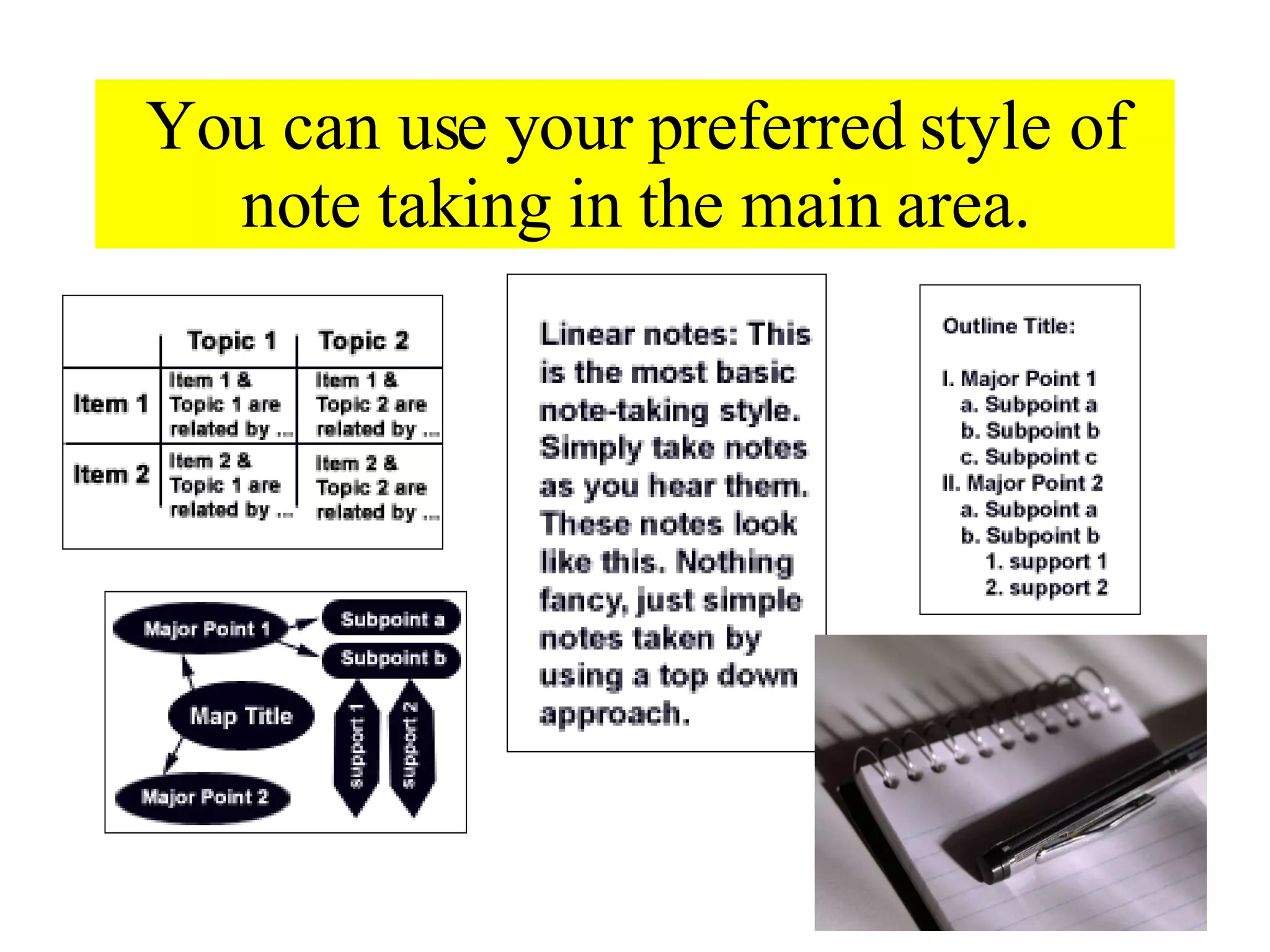 You can use your preferred style of note taking in the main area.

| | Topic 1 | Topic 2 |
|---|---|---|
| Item 1 | Item 1 & Topic 1 are related by ... | Item 1 & Topic 2 are related by ... |
| Item 2 | Item 2 & Topic 1 are related by ... | Item 2 & Topic 2 are related by ... |

Major Point 1
Subpoint a
Subpoint b
Map Title
support 1
support 2
Major Point 2

Linear notes: This is the most basic note-taking style. Simply take notes as you hear them. These notes look like this. Nothing fancy, just simple notes taken by using a top down approach.

Outline Title:

I. Major Point 1
a. Subpoint a
b. Subpoint b
c. Subpoint c
II. Major Point 2
a. Subpoint a
b. Subpoint b
1. support 1
2. support 2