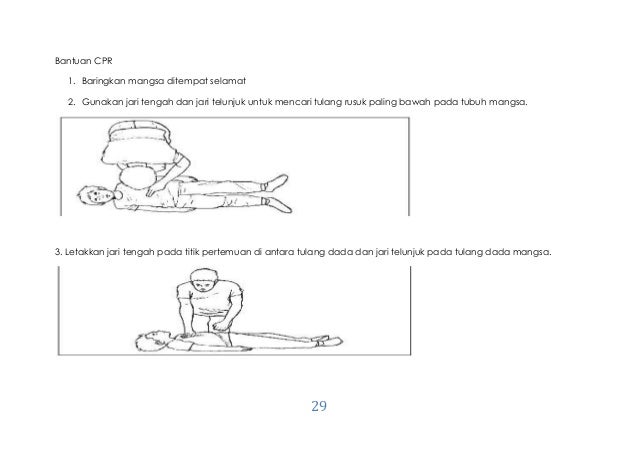 Bantuan CPR

1. Baringkan mangsa ditempat selamat

2. Gunakan jari tengah dan jari telunjuk untuk mencari tulang rusuk paling bawah pada tubuh mangsa.

3. Letakkan jari tengah pada titik pertemuan di antara tulang dada dan jari telunjuk pada tulang dada mangsa.

29