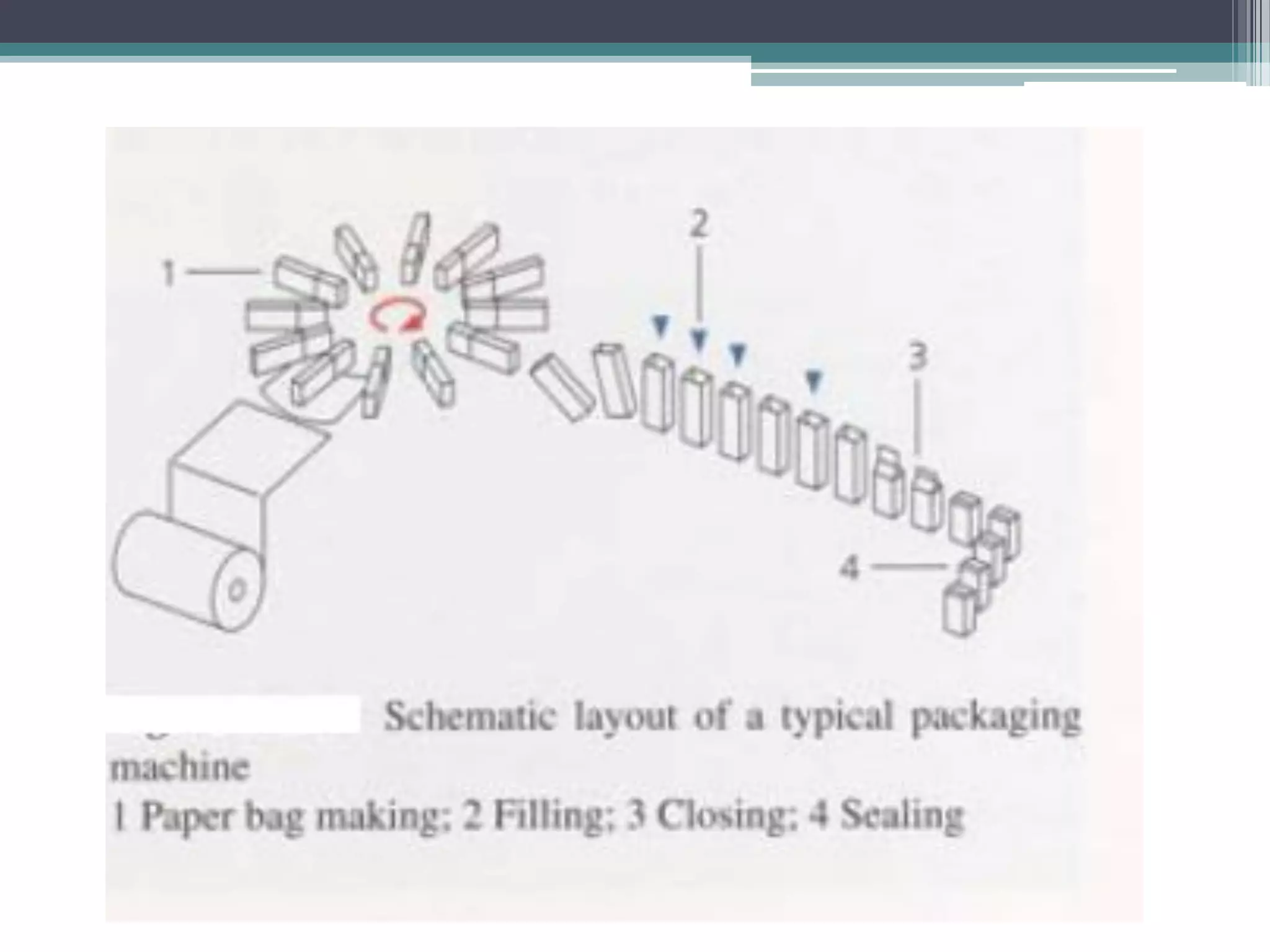 1

2

3

4

Schematic layout of a typical packaging machine

1 Paper bag making; 2 Filling; 3 Closing; 4 Sealing