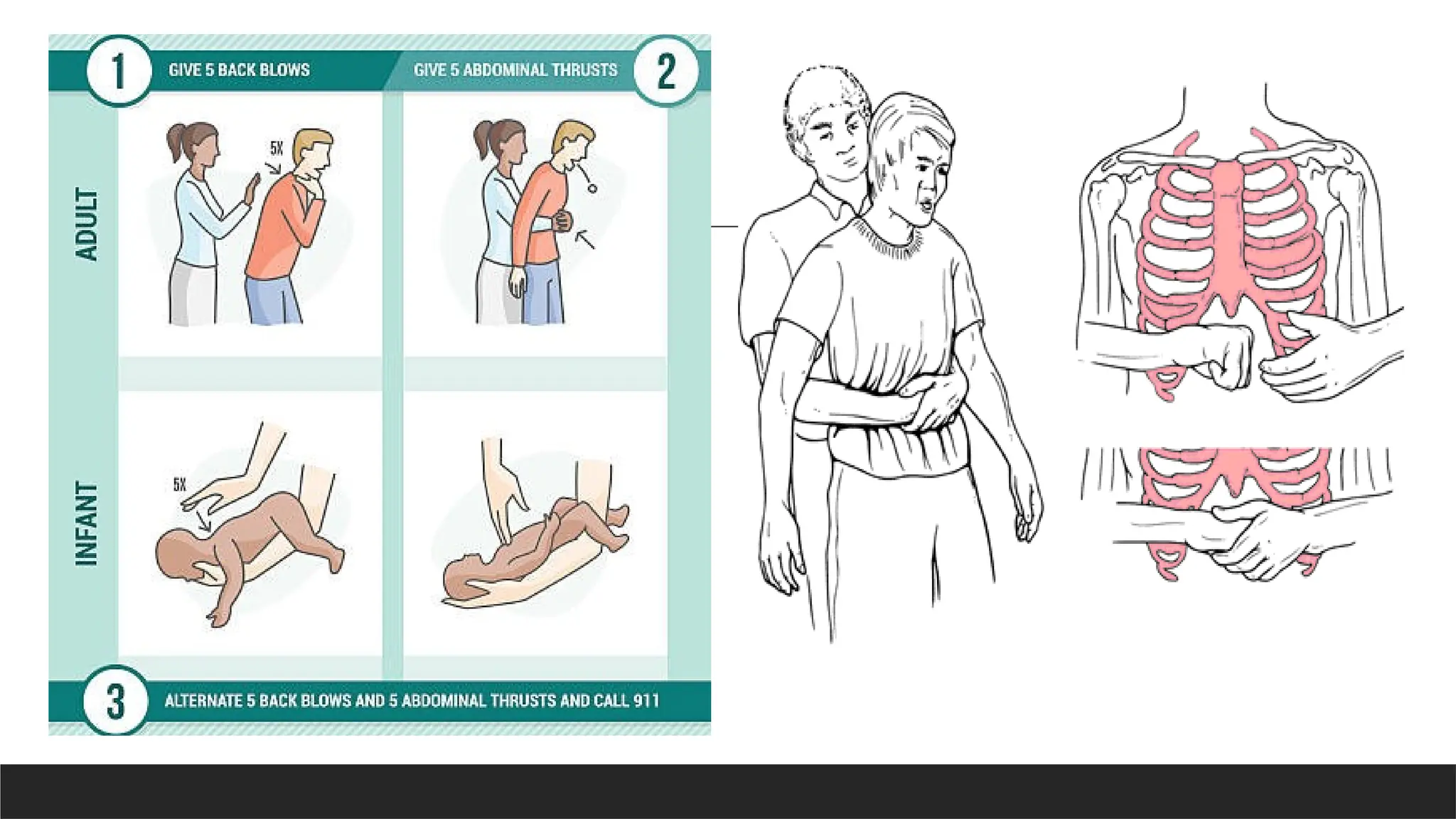 1 GIVE 5 BACK BLOWS

GIVE 5 ABDOMINAL THRUSTS 2

ADULT

5X

INFANT

5X

3 ALTERNATE 5 BACK BLOWS AND 5 ABDOMINAL THRUSTS AND CALL 911