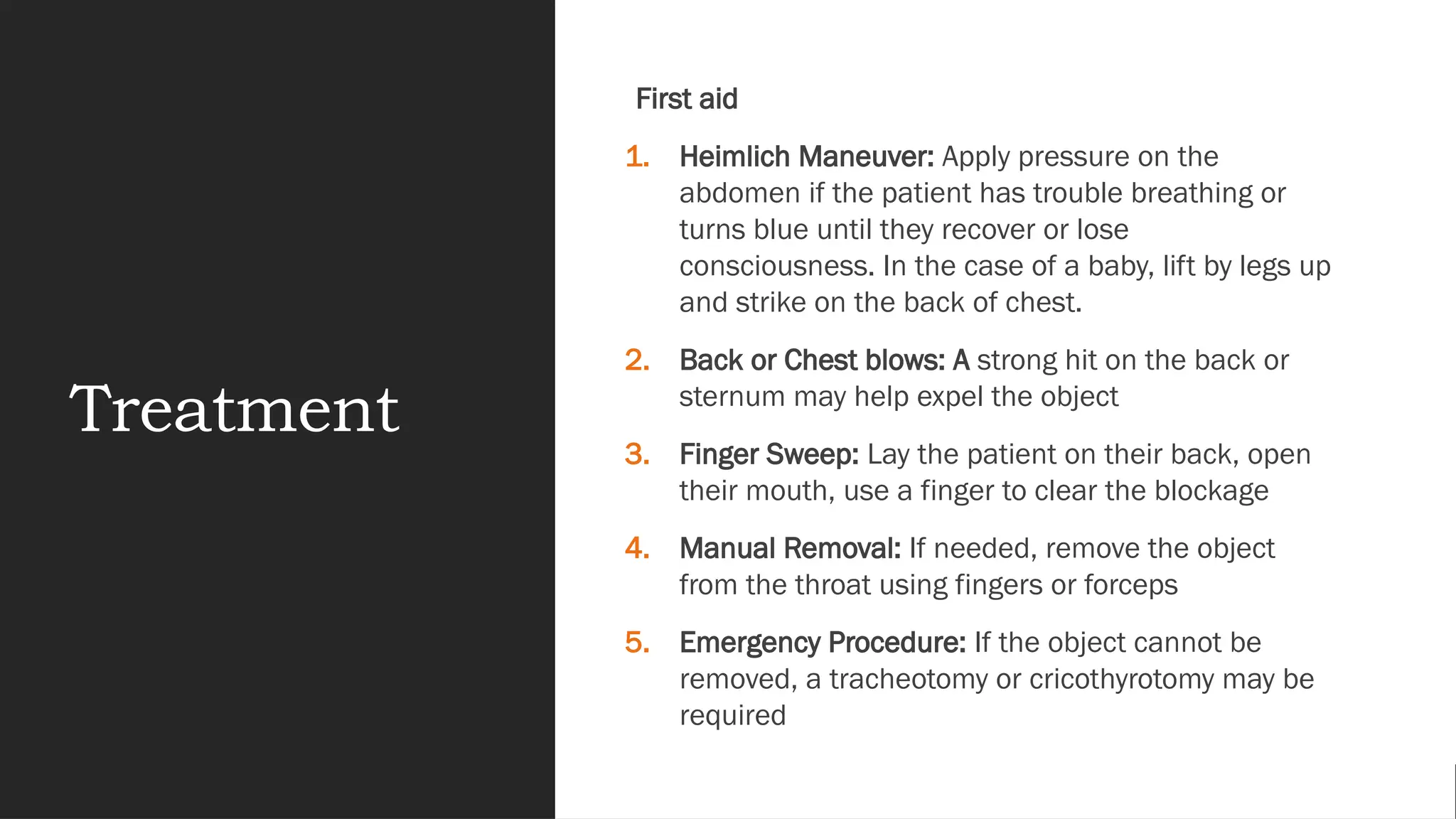 Treatment

First aid

1. Heimlich Maneuver: Apply pressure on the abdomen if the patient has trouble breathing or turns blue until they recover or lose consciousness. In the case of a baby, lift by legs up and strike on the back of chest.

2. Back or Chest blows: A strong hit on the back or sternum may help expel the object

3. Finger Sweep: Lay the patient on their back, open their mouth, use a finger to clear the blockage

4. Manual Removal: If needed, remove the object from the throat using fingers or forceps

5. Emergency Procedure: If the object cannot be removed, a tracheotomy or cricothyrotomy may be required