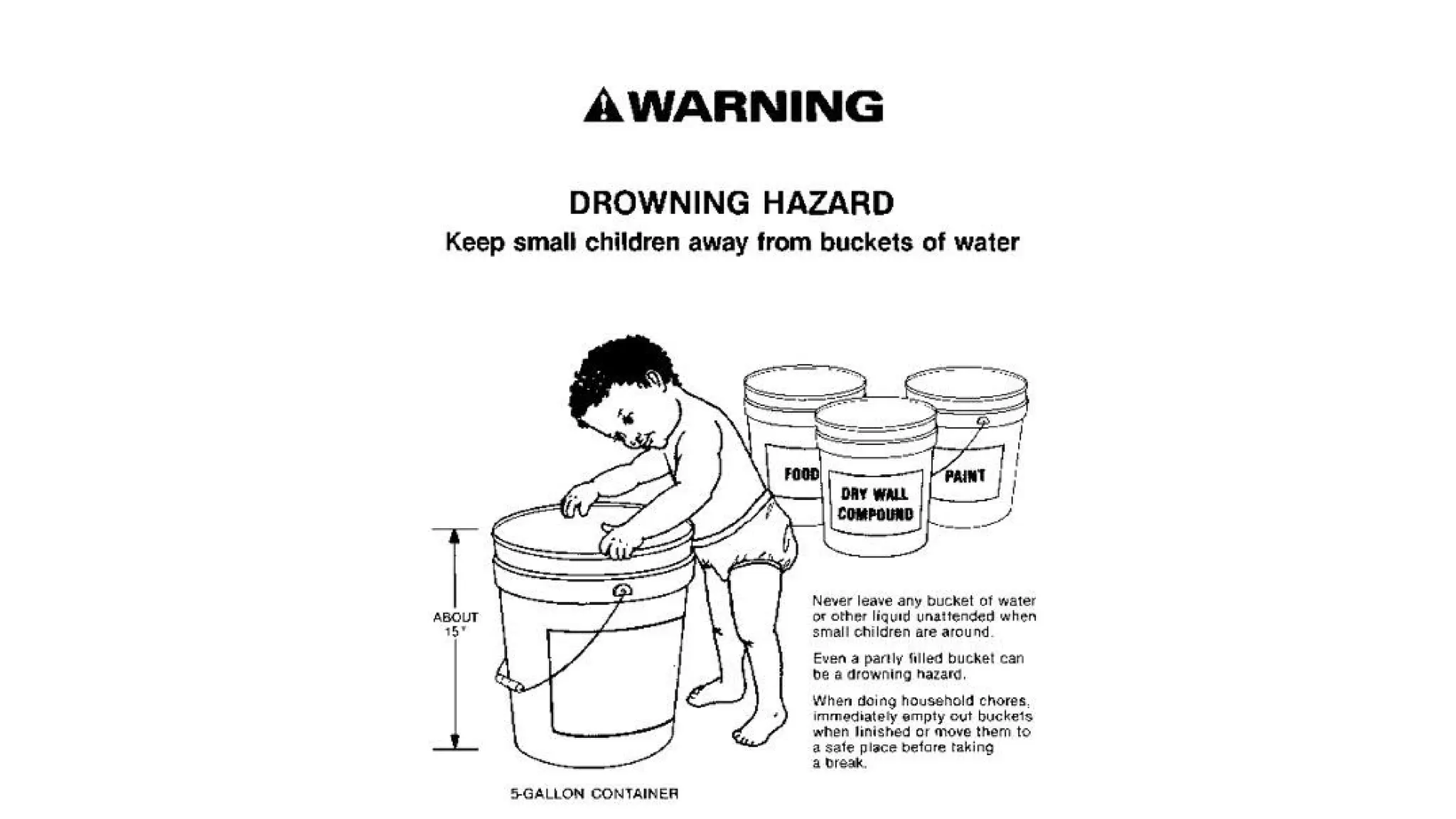 WARNING

DROWNING HAZARD
Keep small children away from buckets of water

FOOD

DRY WALL COMPOUND

PAINT

ABOUT 15"

Never leave any bucket of water or other liquid unattended when small children are around.

Even a partly filled bucket can be a drowning hazard.

When doing household chores, immediately empty out buckets when finished or move them to a safe place before taking a break.

5-GALLON CONTAINER