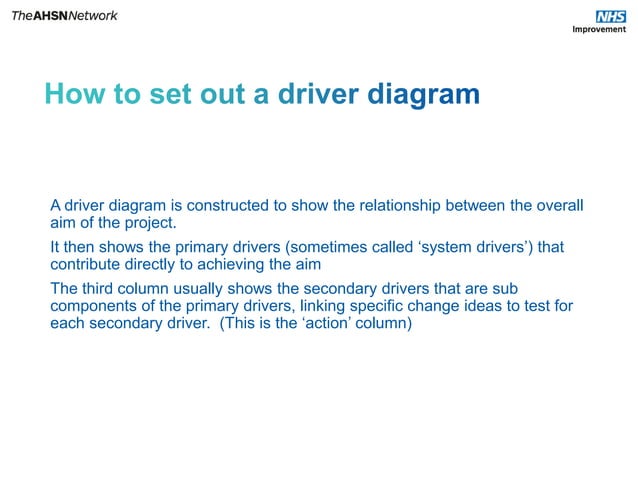 TheAHSNNetwork

NHS
Improvement

How to set out a driver diagram

A driver diagram is constructed to show the relationship between the overall aim of the project.

It then shows the primary drivers (sometimes called ‘system drivers’) that contribute directly to achieving the aim

The third column usually shows the secondary drivers that are sub components of the primary drivers, linking specific change ideas to test for each secondary driver. (This is the ‘action’ column)