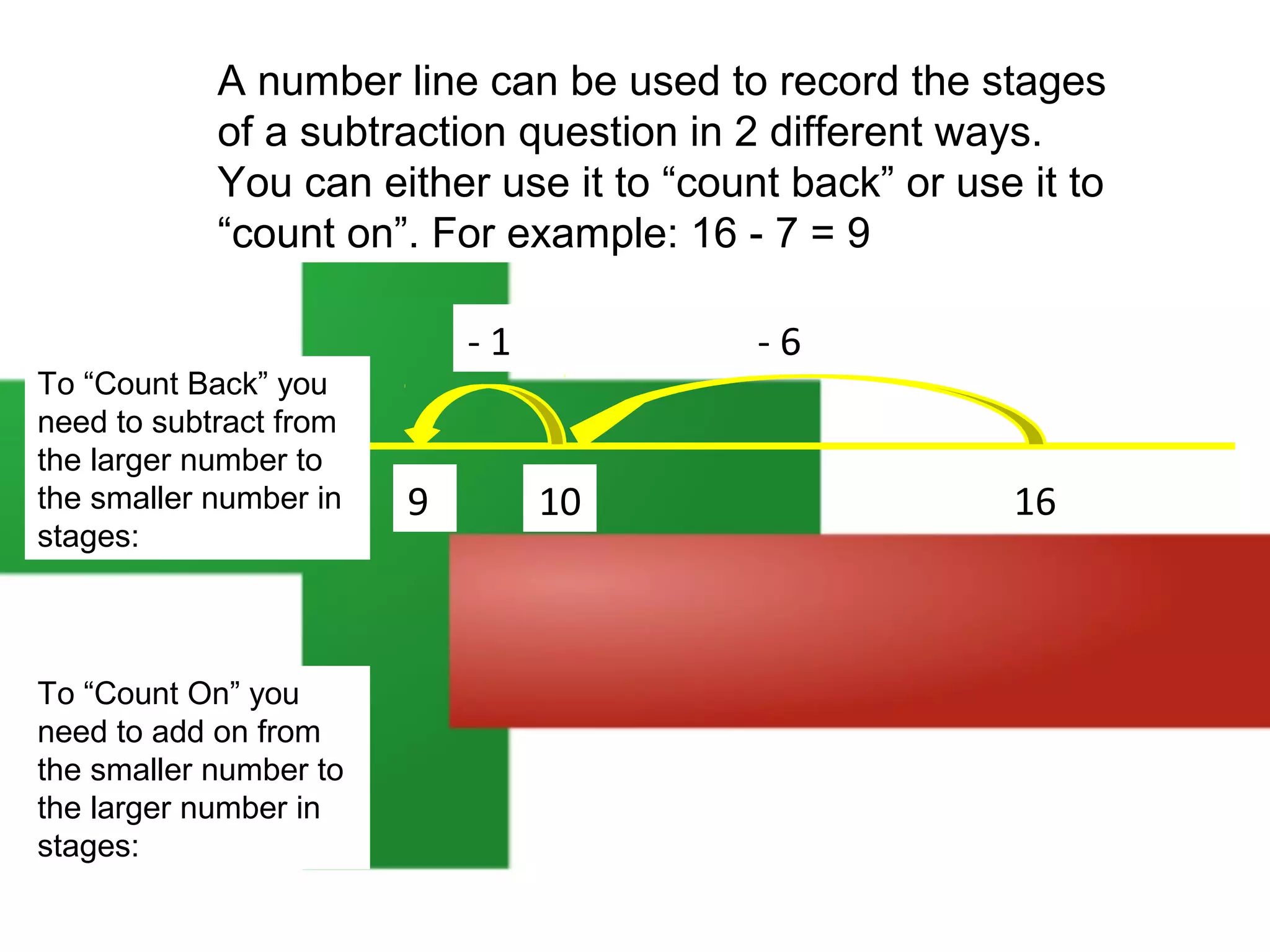 A number line can be used to record the stages of a subtraction question in 2 different ways. You can either use it to “count back” or use it to “count on”. For example: 16 - 7 = 9

- 1

- 6

To “Count Back” you need to subtract from the larger number to the smaller number in stages:

9

10

16

To “Count On” you need to add on from the smaller number to the larger number in stages: