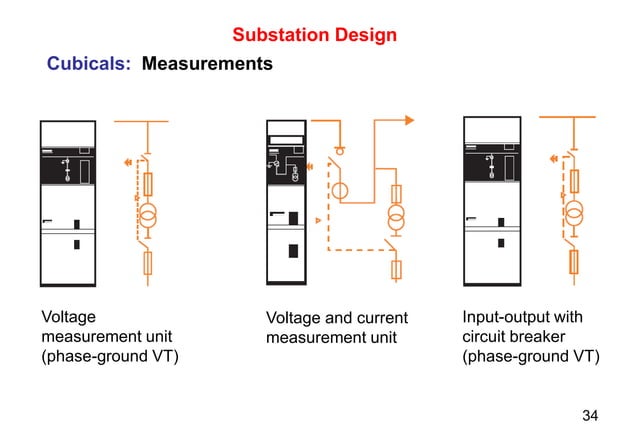 Substation Design

Cubicals: Measurements

Voltage measurement unit (phase-ground VT)

Voltage and current measurement unit

Input-output with circuit breaker (phase-ground VT)

34