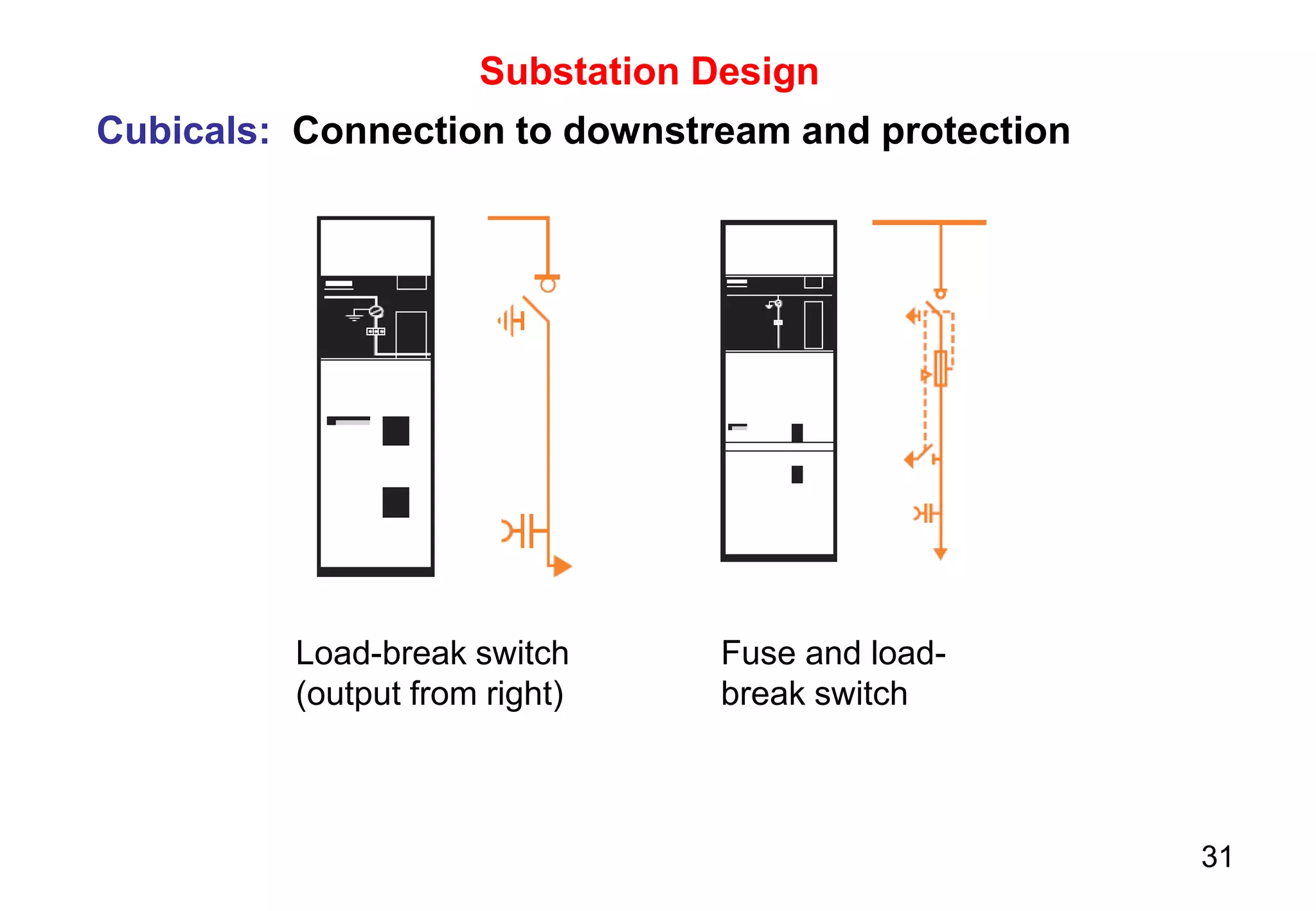 Substation Design

Cubicals: Connection to downstream and protection

Load-break switch (output from right)

Fuse and load-break switch

31