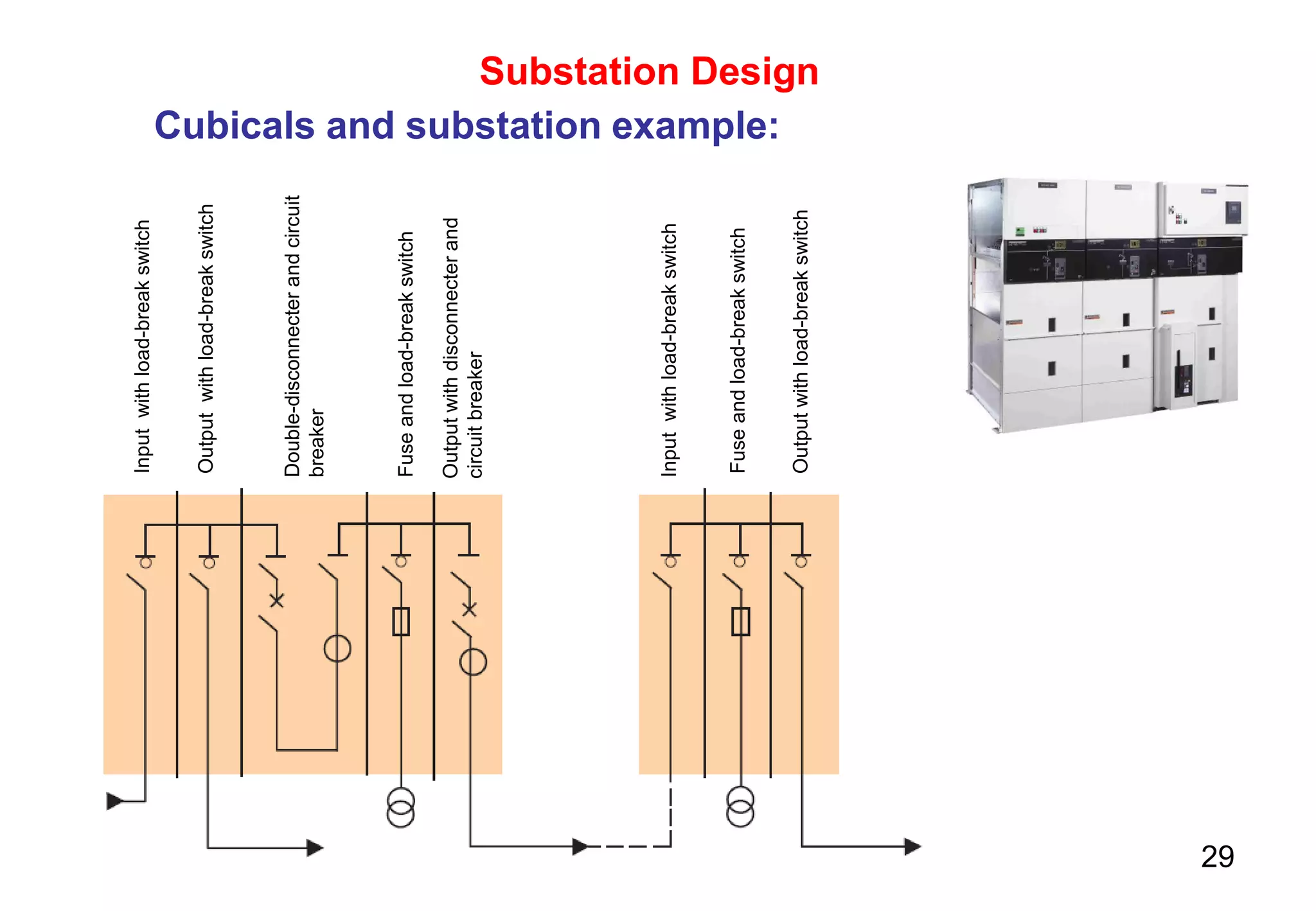 Substation Design

Cubicals and substation example:

Input with load-break switch

Output with load-break switch

Double-disconnecter and circuit breaker

Fuse and load-break switch

Output with disconnecter and circuit breaker

Input with load-break switch

Fuse and load-break switch

Output with load-break switch

29