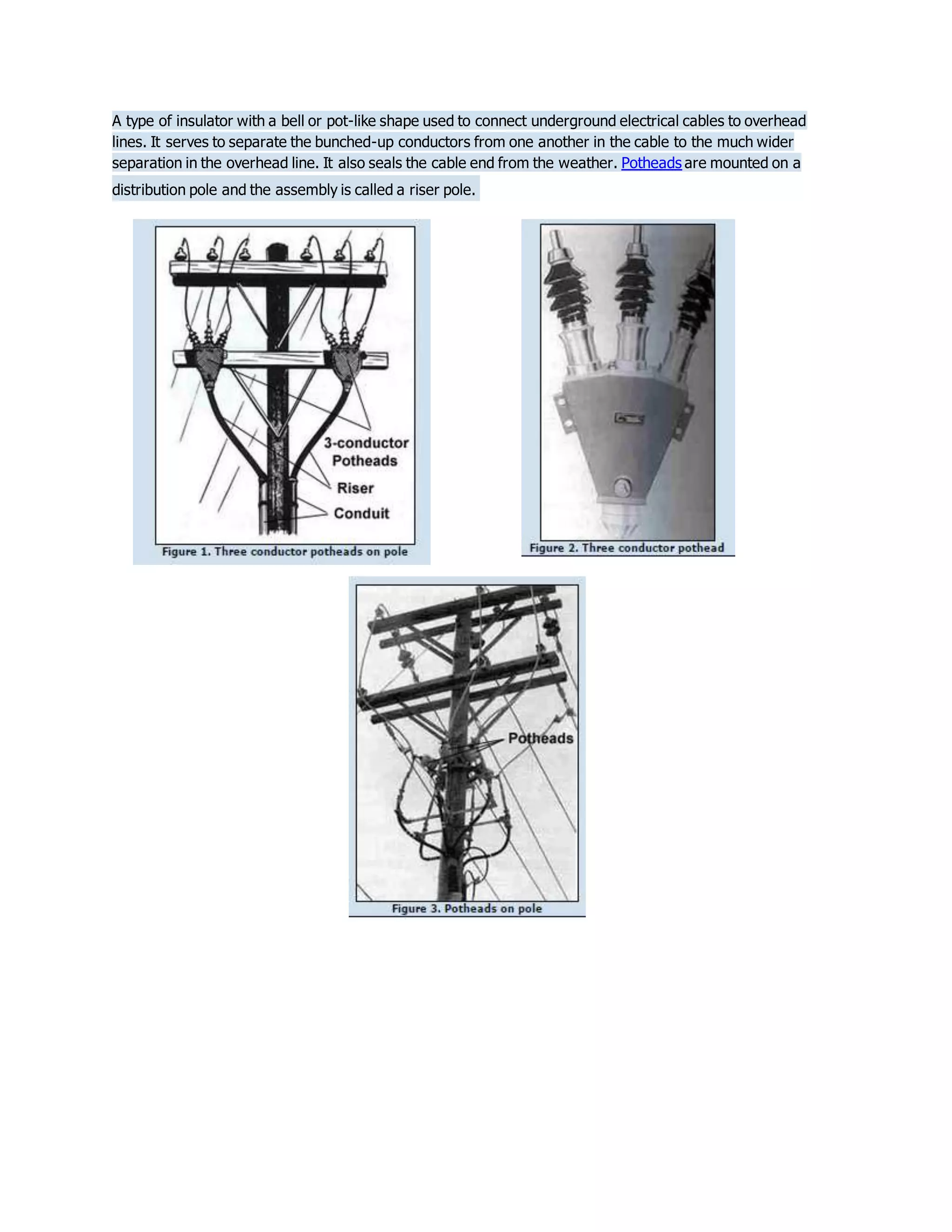 A type of insulator with a bell or pot-like shape used to connect underground electrical cables to overhead lines. It serves to separate the bunched-up conductors from one another in the cable to the much wider separation in the overhead line. It also seals the cable end from the weather. Potheads are mounted on a distribution pole and the assembly is called a riser pole.

3-conductor Potheads

Riser

Conduit

Figure 1. Three conductor potheads on pole

Figure 2. Three conductor pothead

Potheads

Figure 3. Potheads on pole