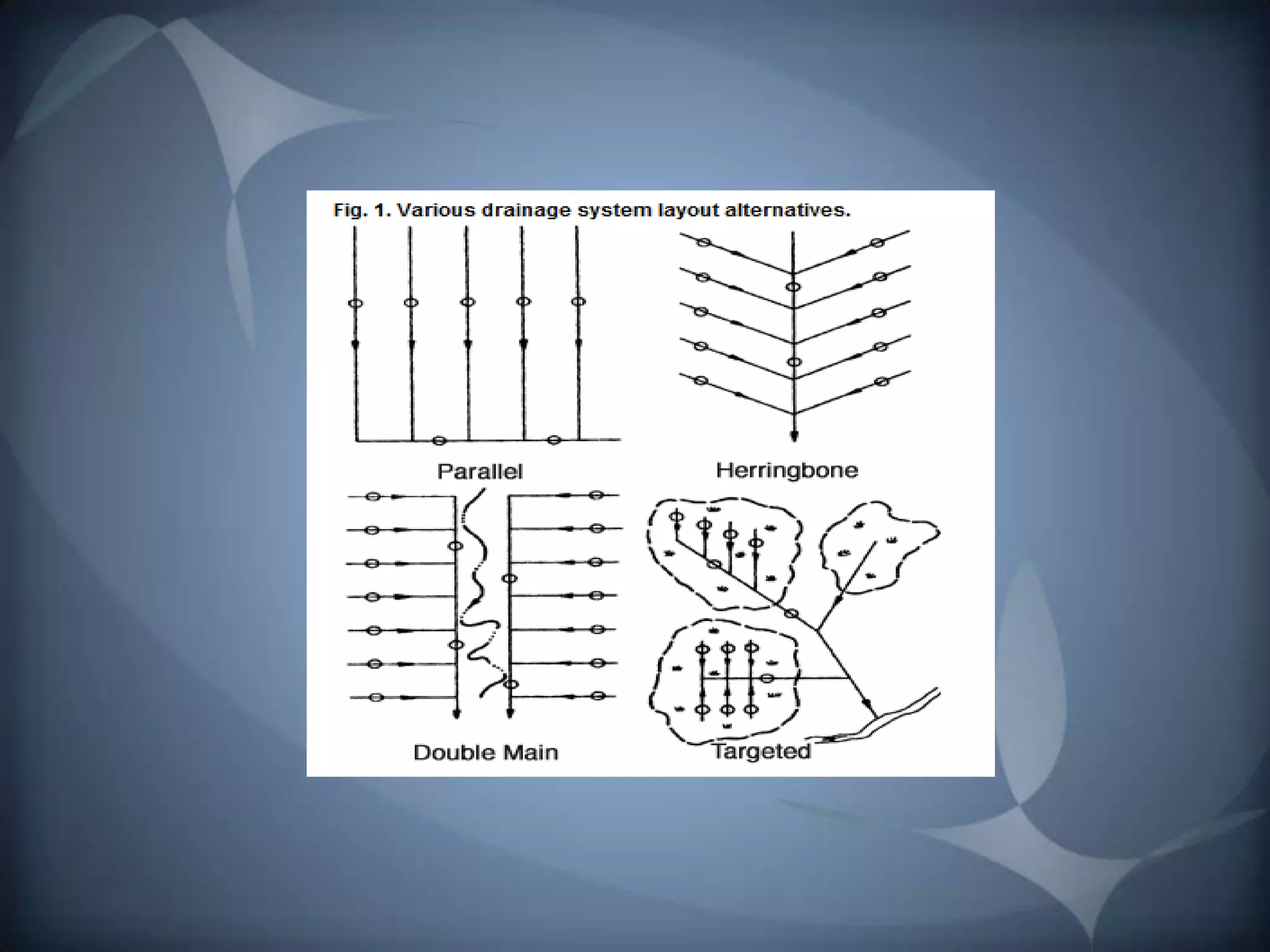 Fig. 1. Various drainage system layout alternatives.

Parallel

Herringbone

Double Main

Targeted