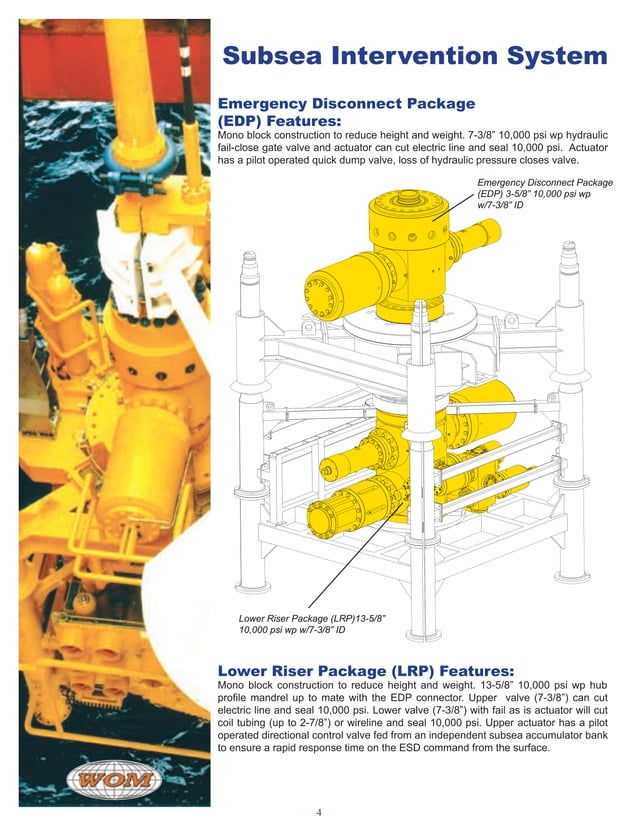 Subsea Intervention System

Emergency Disconnect Package (EDP) Features:
Mono block construction to reduce height and weight. 7-3/8" 10,000 psi wp hydraulic fail-close gate valve and actuator can cut electric line and seal 10,000 psi. Actuator has a pilot operated quick dump valve, loss of hydraulic pressure closes valve.

Emergency Disconnect Package (EDP) 3-5/8" 10,000 psi wp w/7-3/8" ID

Lower Riser Package (LRP)13-5/8" 10,000 psi wp w/7-3/8" ID

Lower Riser Package (LRP) Features:
Mono block construction to reduce height and weight. 13-5/8" 10,000 psi wp hub profile mandrel up to mate with the EDP connector. Upper valve (7-3/8") can cut electric line and seal 10,000 psi. Lower valve (7-3/8") with fail as is actuator will cut coil tubing (up to 2-7/8") or wireline and seal 10,000 psi. Upper actuator has a pilot operated directional control valve fed from an independent subsea accumulator bank to ensure a rapid response time on the ESD command from the surface.

WOM

4