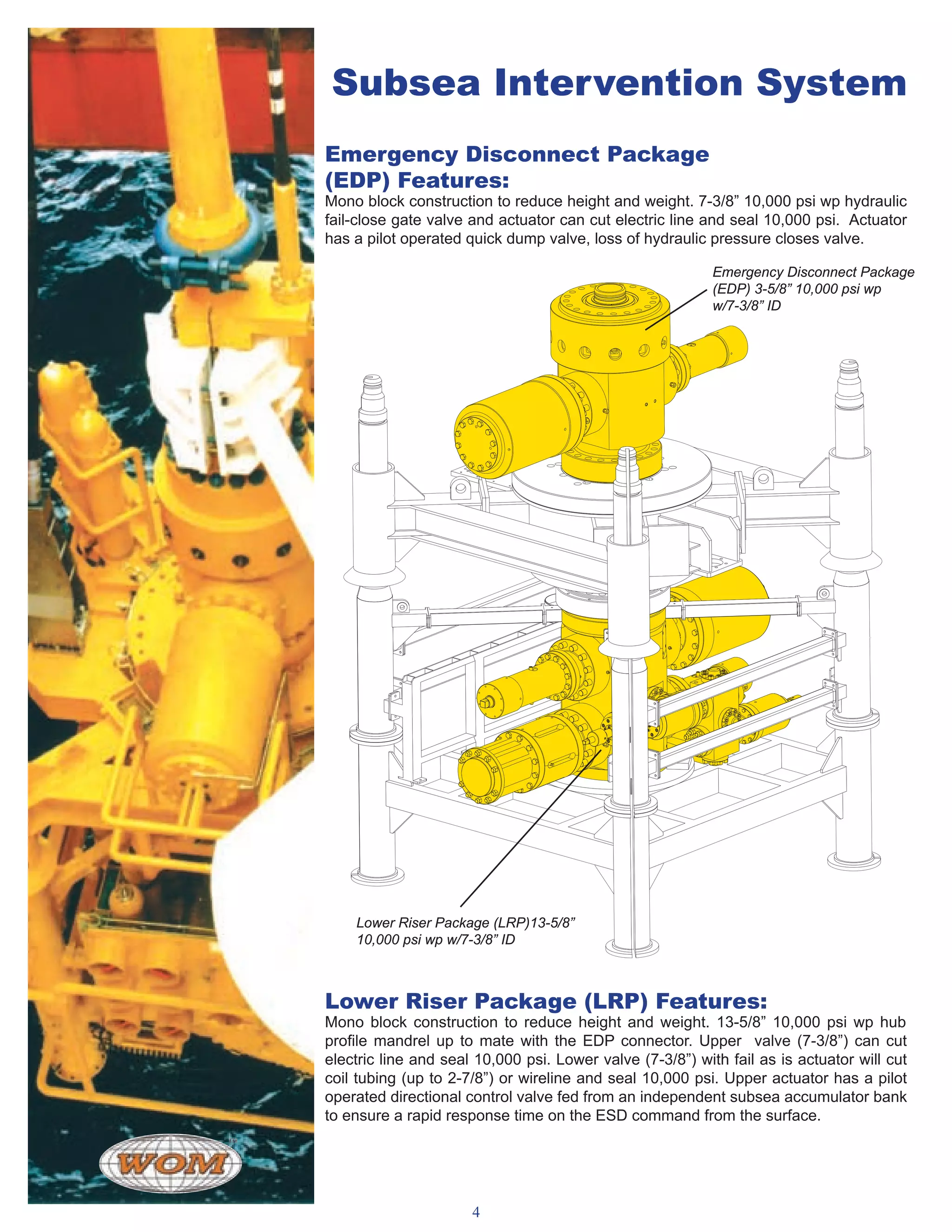 Subsea Intervention System

Emergency Disconnect Package (EDP) Features:
Mono block construction to reduce height and weight. 7-3/8” 10,000 psi wp hydraulic fail-close gate valve and actuator can cut electric line and seal 10,000 psi. Actuator has a pilot operated quick dump valve, loss of hydraulic pressure closes valve.

Emergency Disconnect Package (EDP) 3-5/8” 10,000 psi wp w/7-3/8” ID

Lower Riser Package (LRP)13-5/8” 10,000 psi wp w/7-3/8” ID

Lower Riser Package (LRP) Features:
Mono block construction to reduce height and weight. 13-5/8” 10,000 psi wp hub profile mandrel up to mate with the EDP connector. Upper valve (7-3/8”) can cut electric line and seal 10,000 psi. Lower valve (7-3/8”) with fail as is actuator will cut coil tubing (up to 2-7/8”) or wireline and seal 10,000 psi. Upper actuator has a pilot operated directional control valve fed from an independent subsea accumulator bank to ensure a rapid response time on the ESD command from the surface.

WOM

4