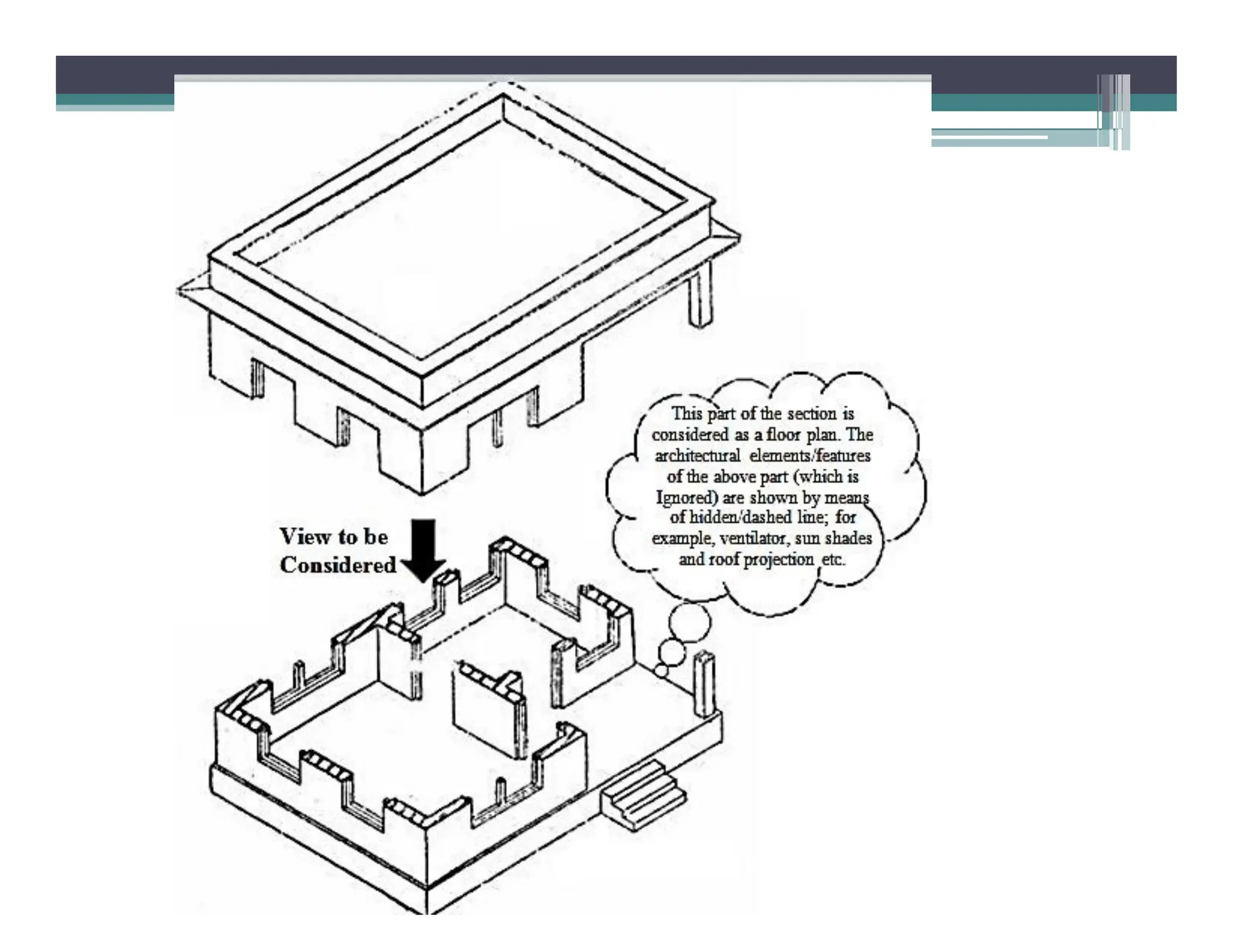 This part of the section is considered as a floor plan. The architectural elements/features of the above part (which is Ignored) are shown by means of hidden/dashed line; for example, ventilator, sun shades and roof projection etc.

View to be Considered