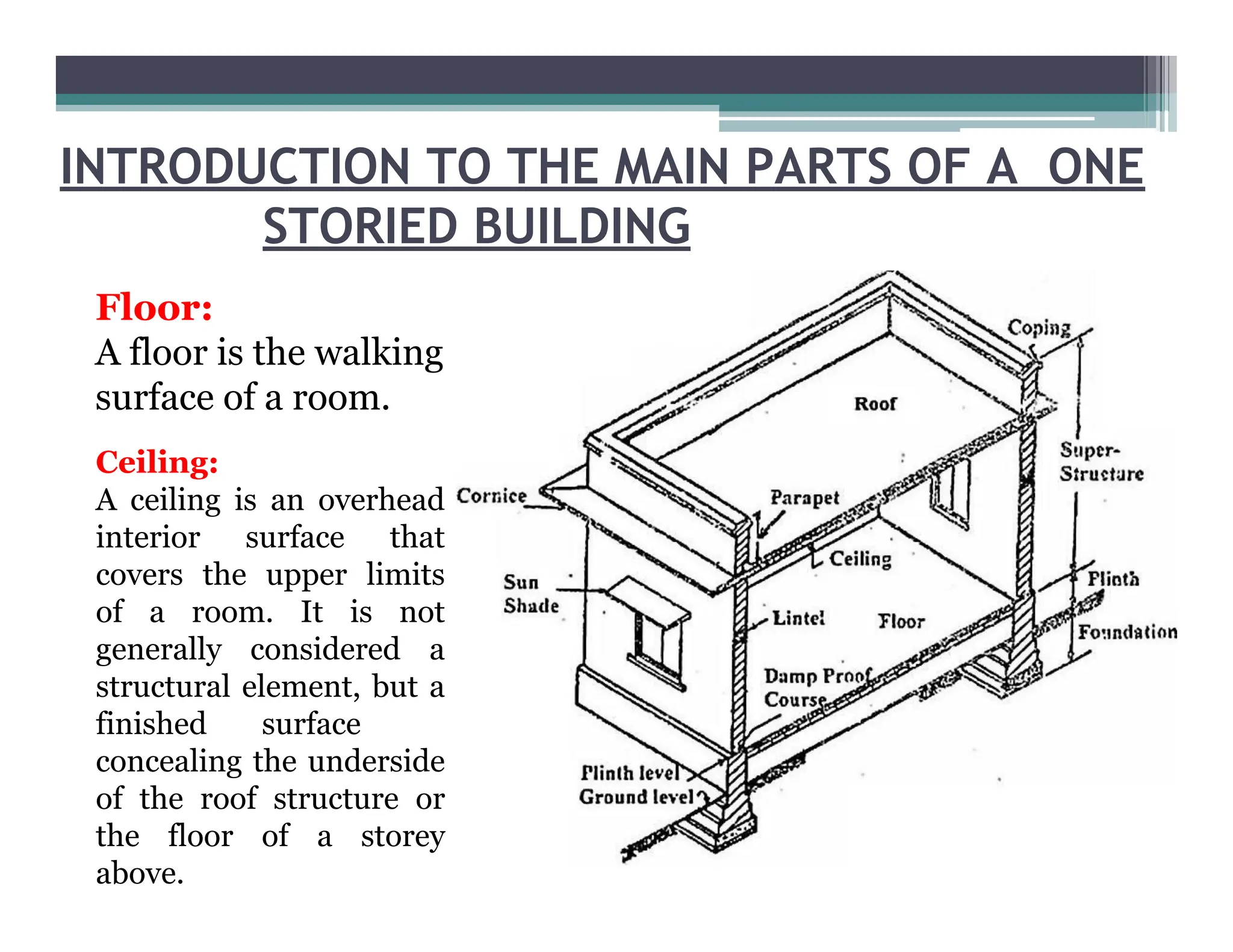 INTRODUCTION TO THE MAIN PARTS OF A ONE STORIED BUILDING

Floor:
A floor is the walking surface of a room.

Ceiling:
A ceiling is an overhead interior surface that covers the upper limits of a room. It is not generally considered a structural element, but a finished surface concealing the underside of the roof structure or the floor of a storey above.

Coping
Roof
Super-Structure
Cornice
Parapet
Ceiling
Plinth
Sun Shade
Lintel
Floor
Foundation
Damp Proof Course
Plinth level
Ground level